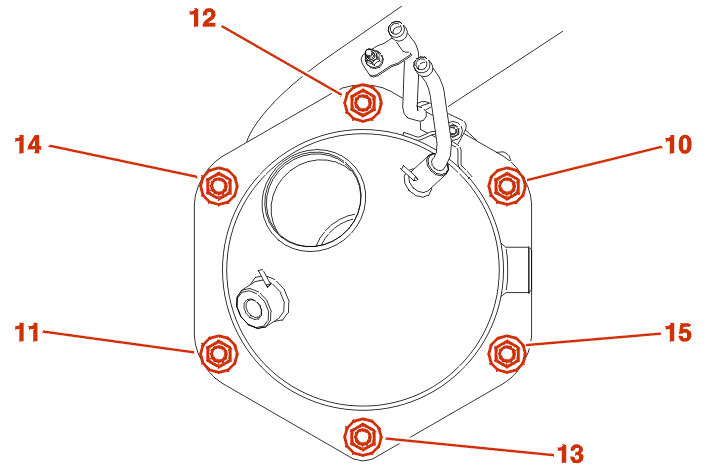 12
14
10
11
15
13