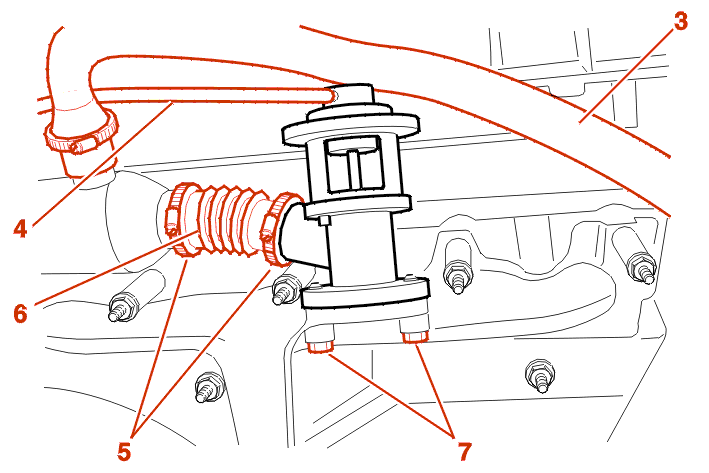 3
4
6
5
7