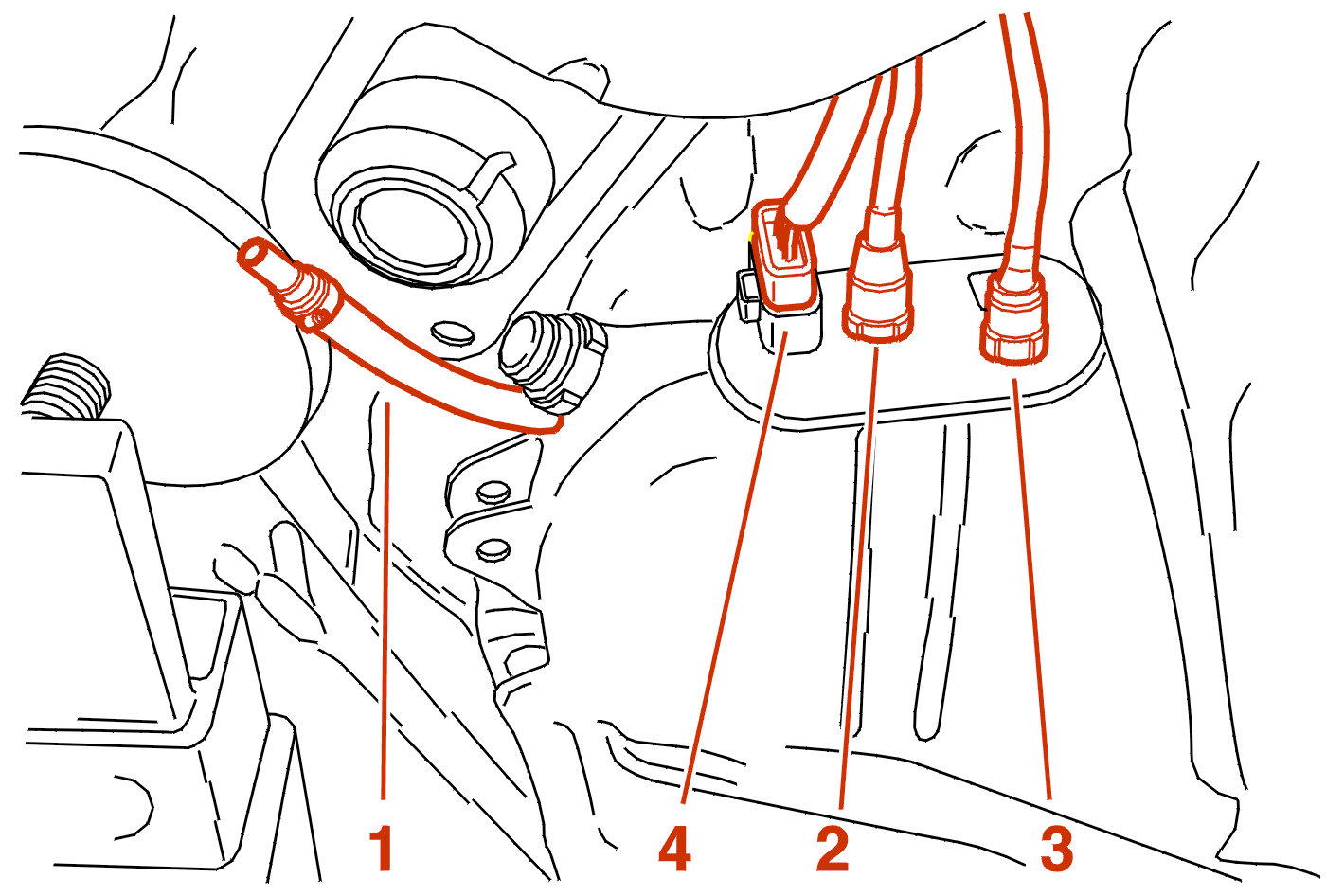 1 4 2 3