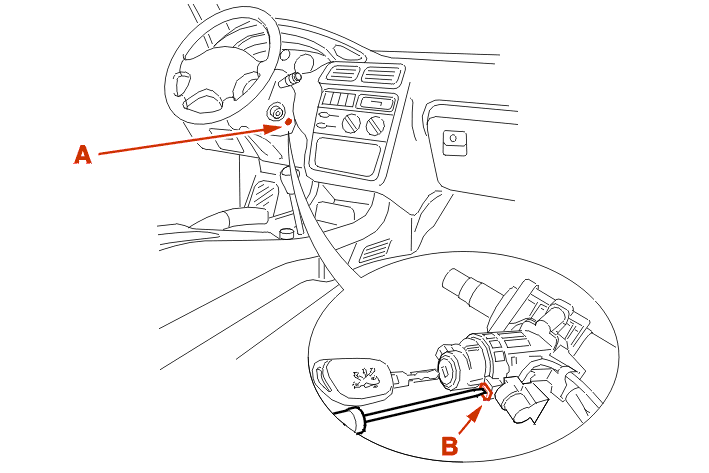 A

B