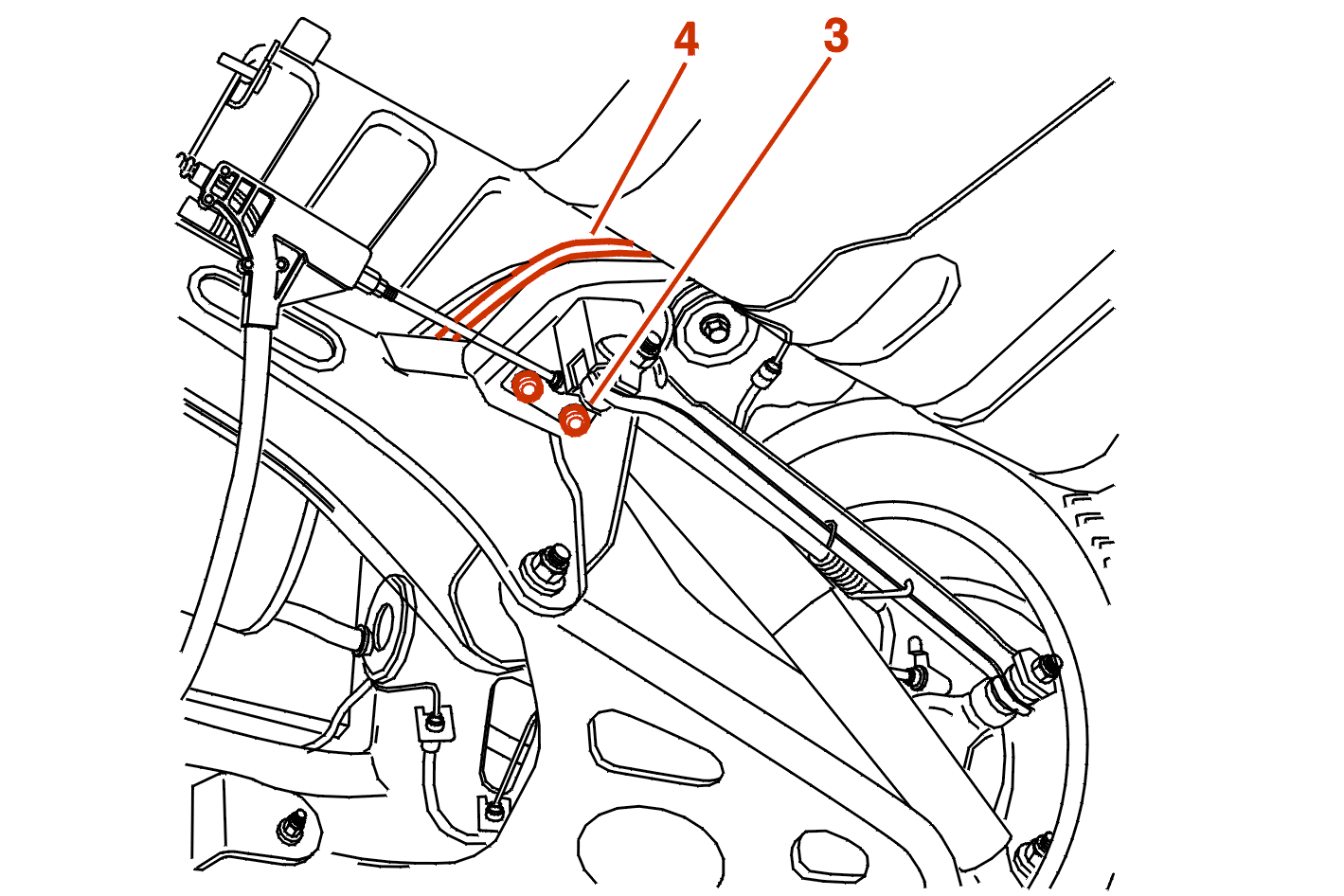 4
3