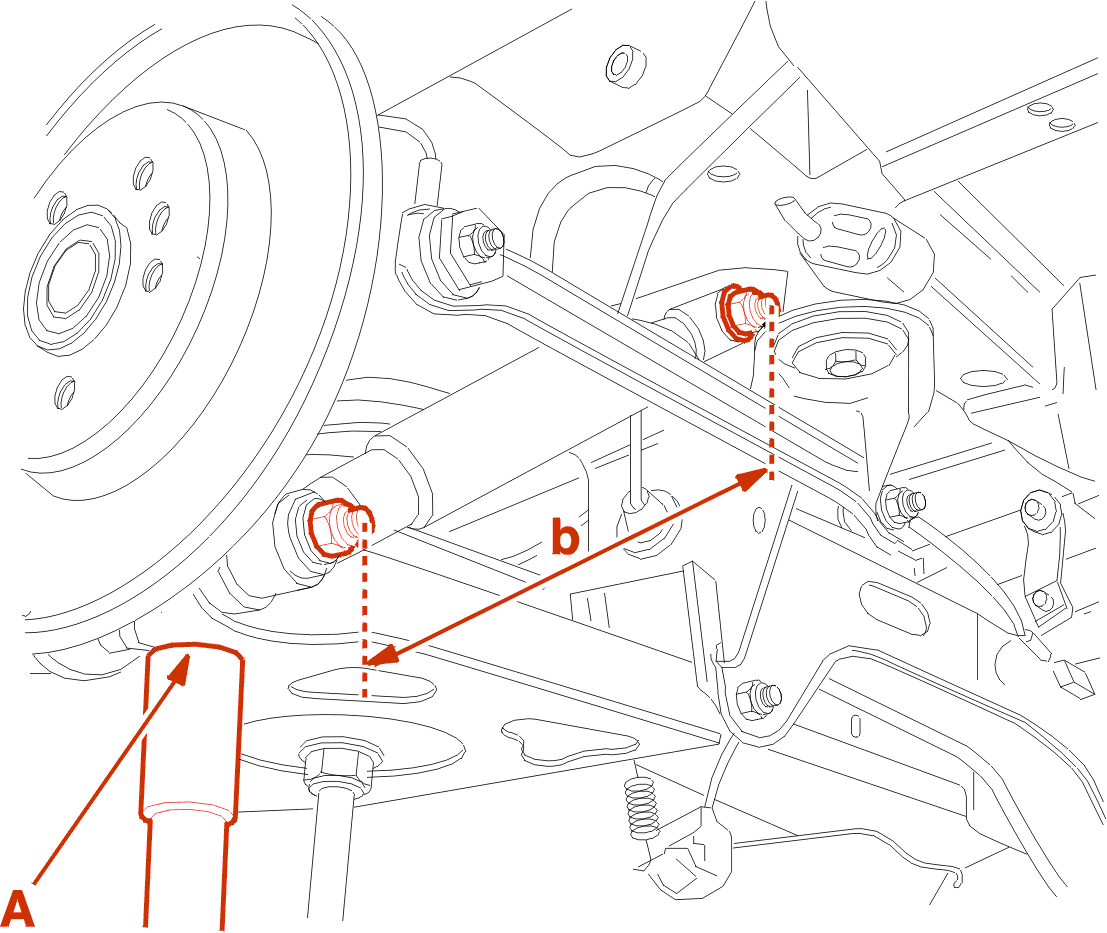 b

A