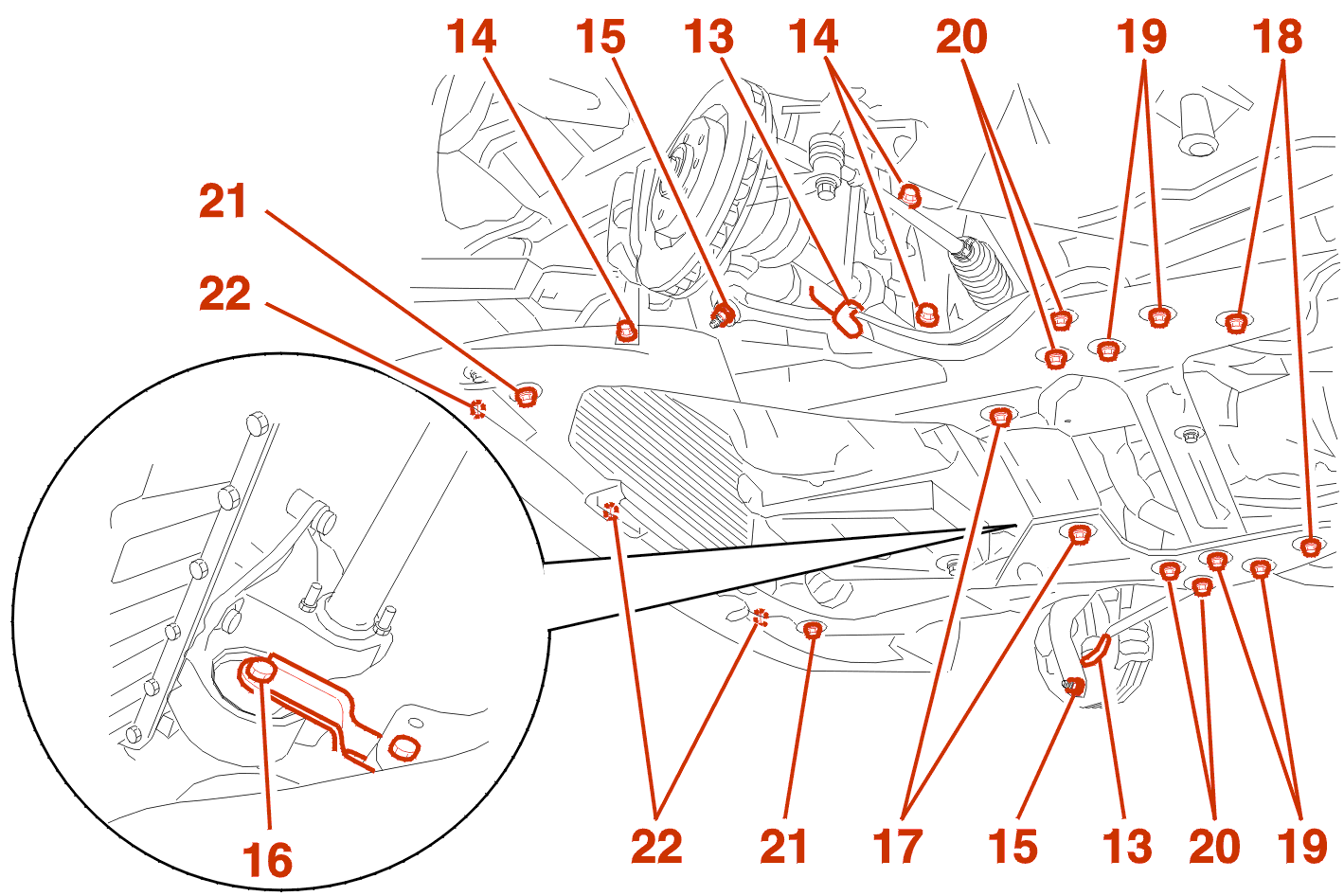 14 15 13 14 20 19 18
21
22
16
22 21 17 15 13 20 19