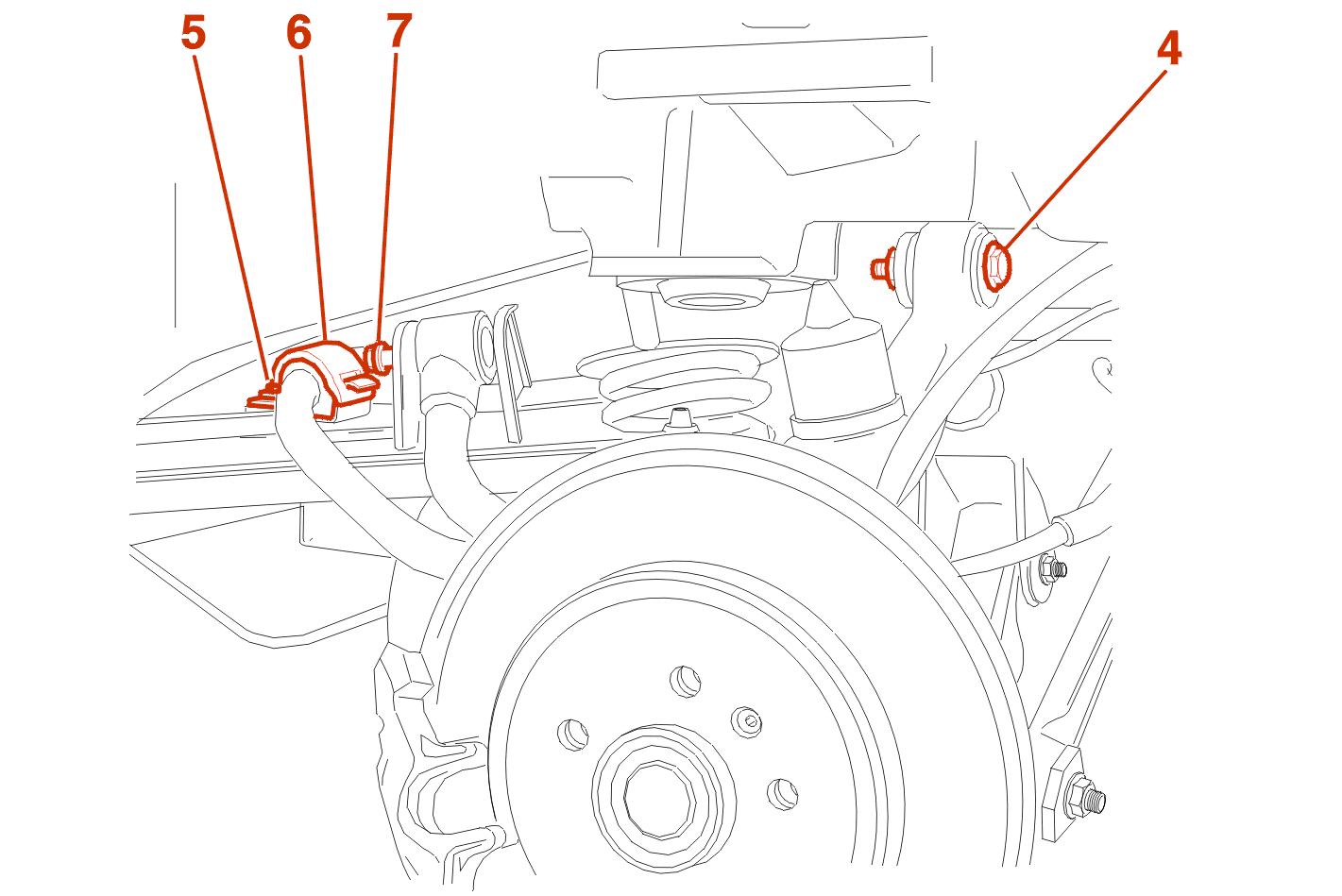 5
6
7
4