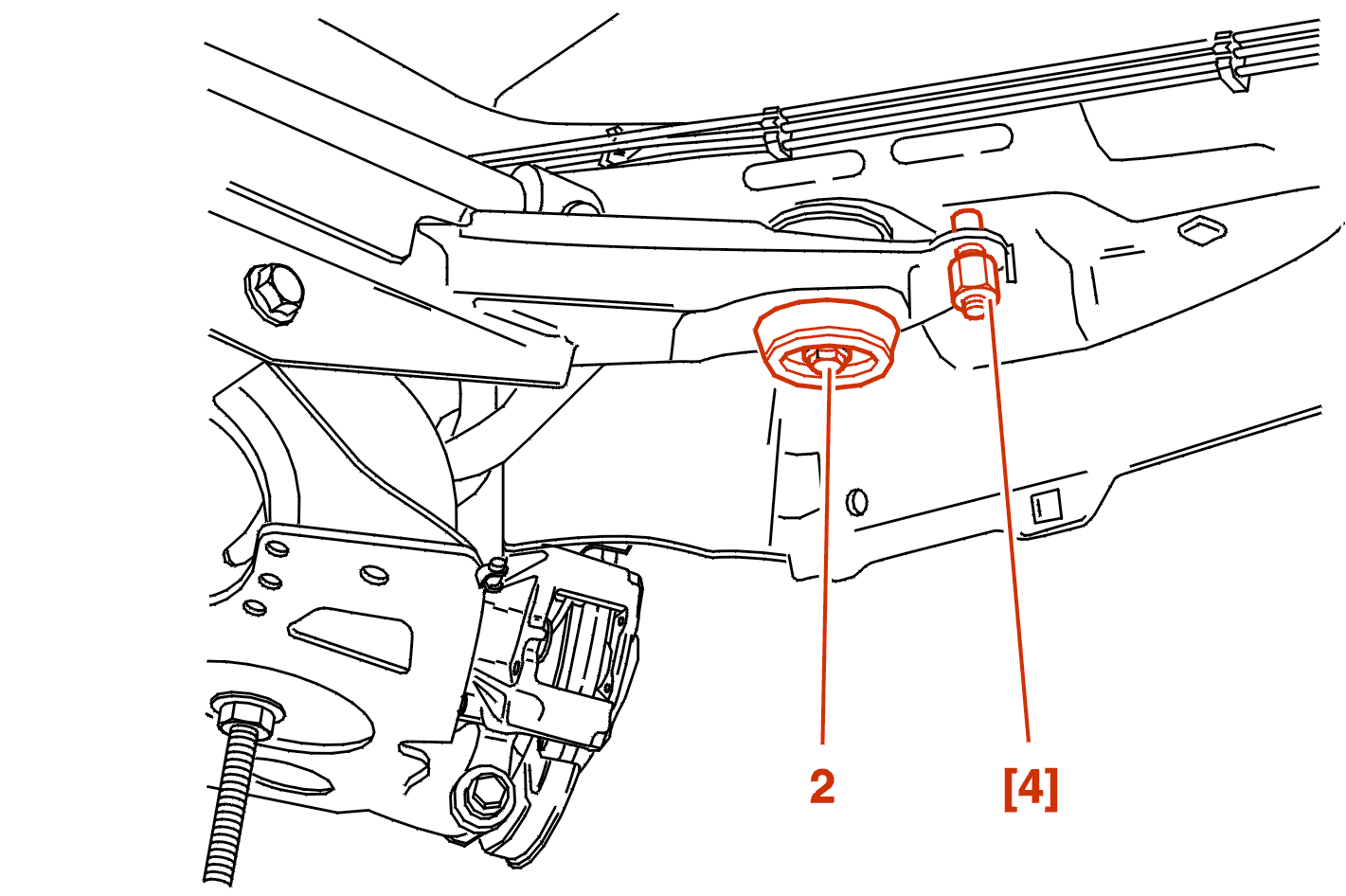 2

[4]