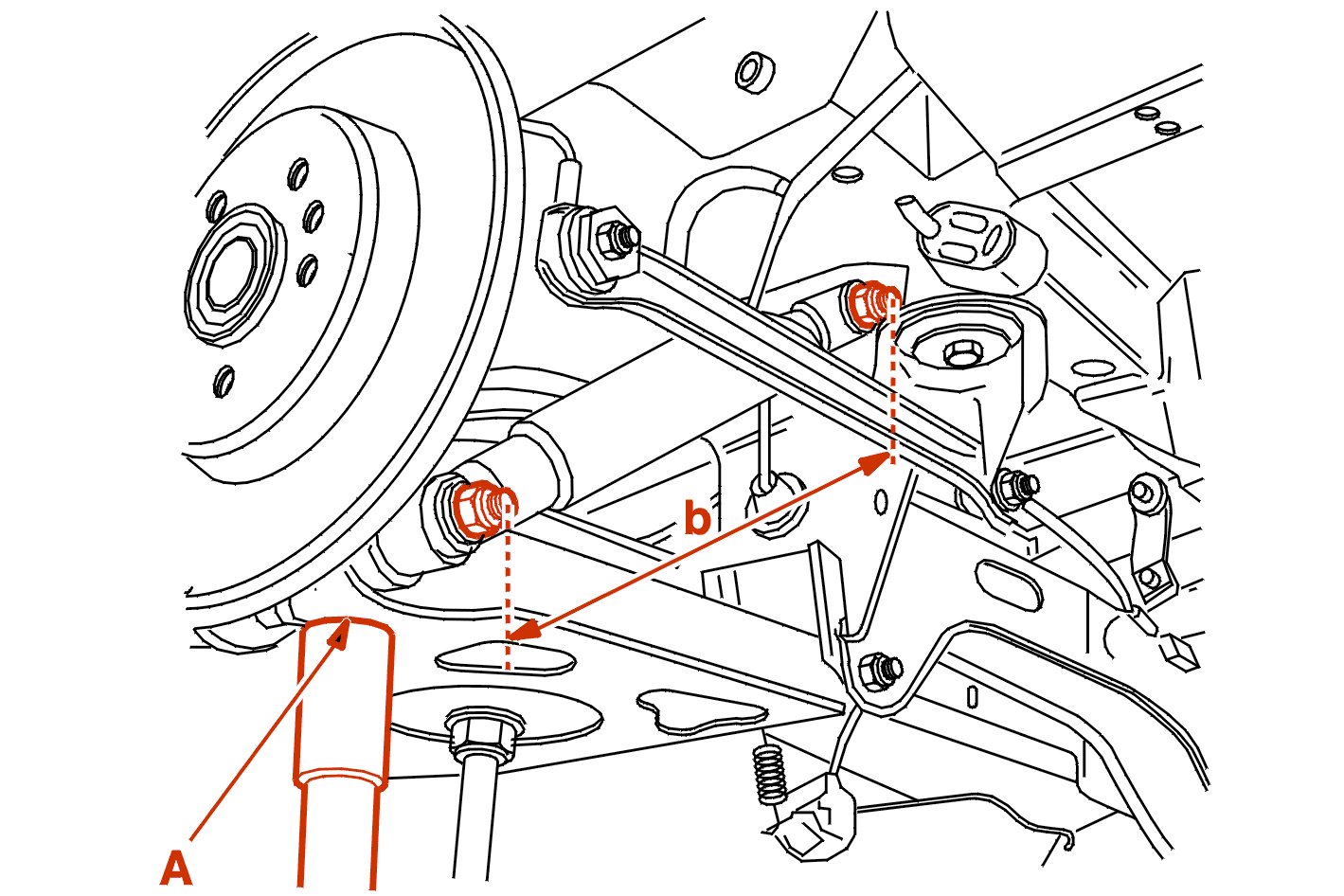 b

A