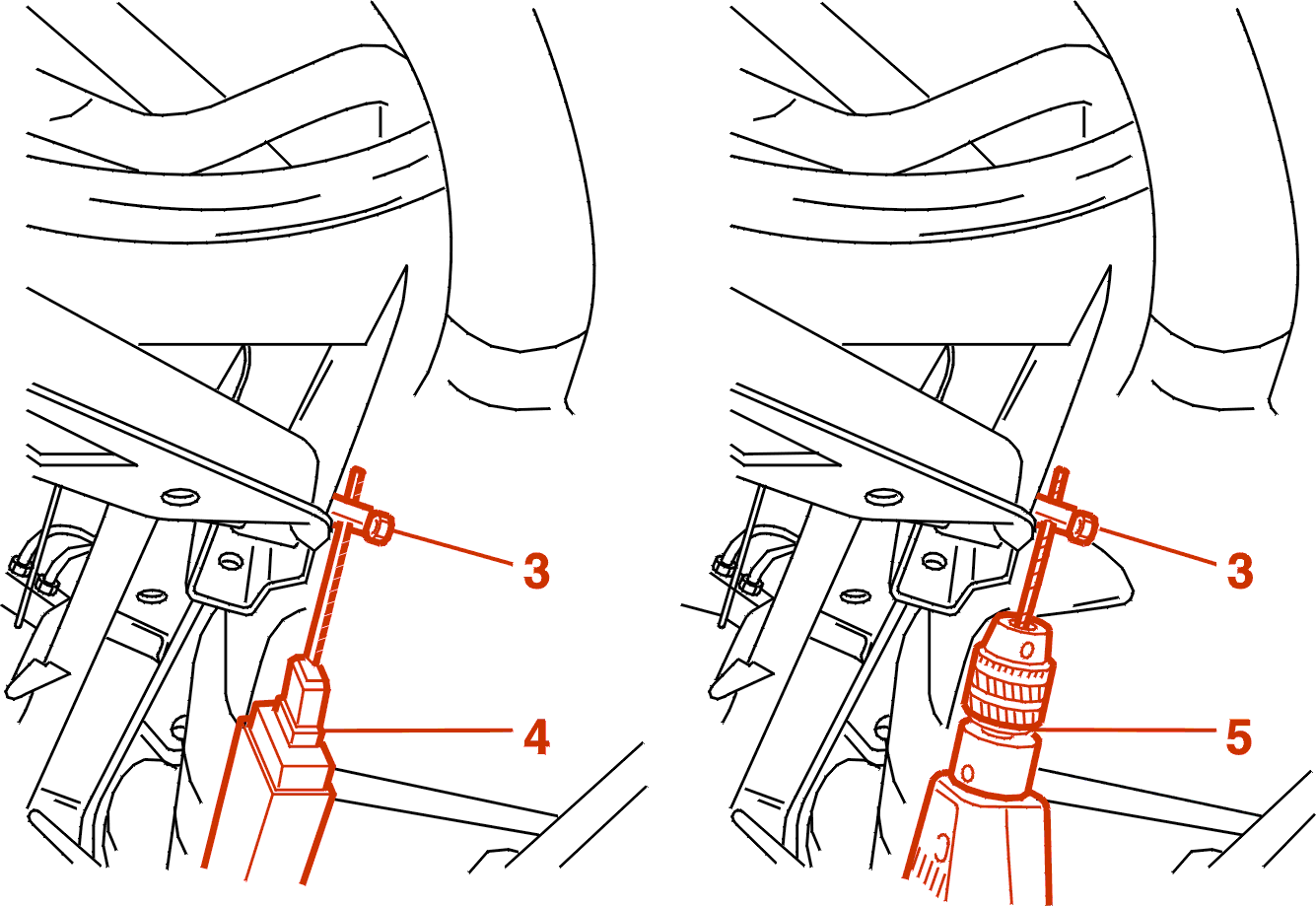 3
4
3
5