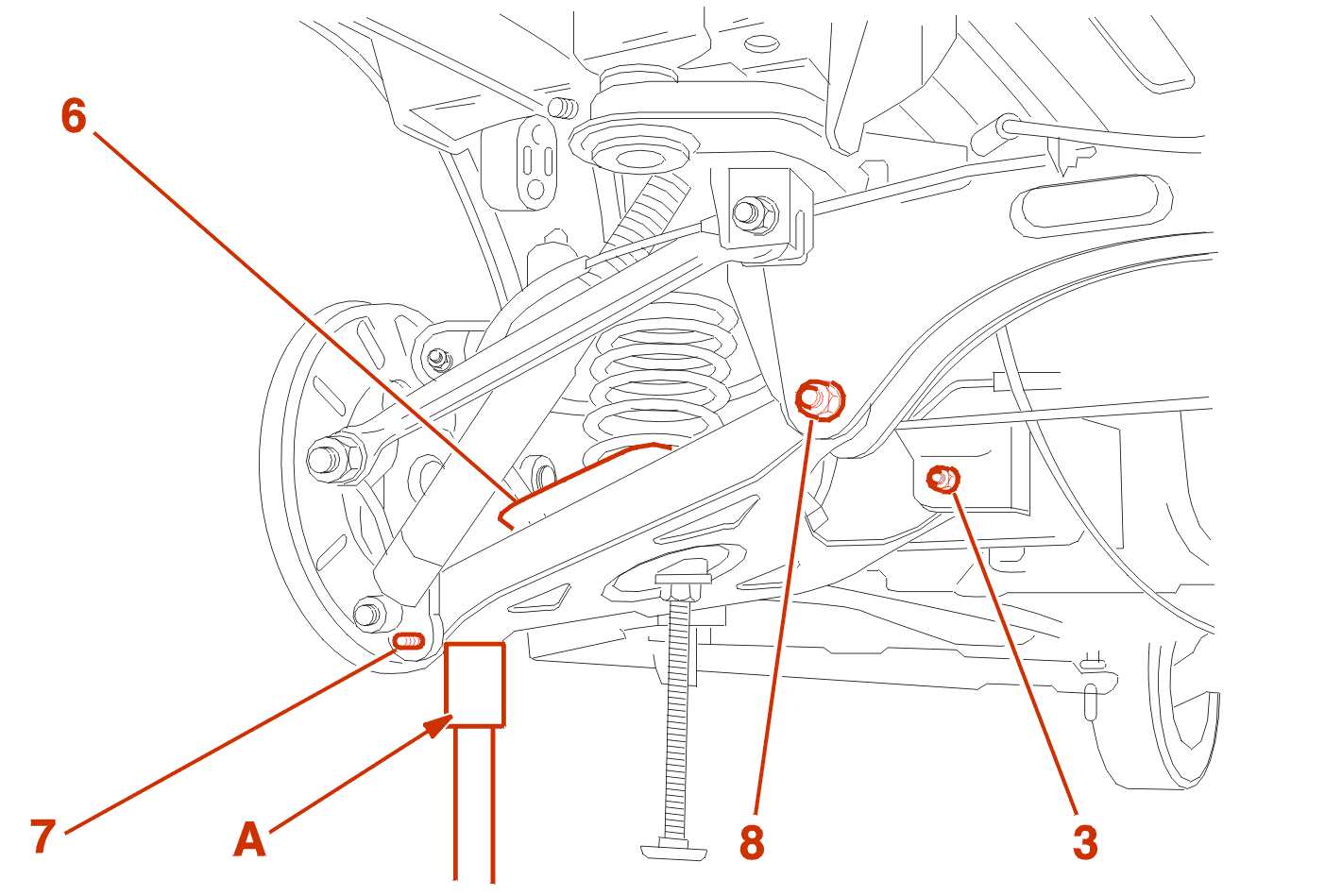 6
7
A
8
3