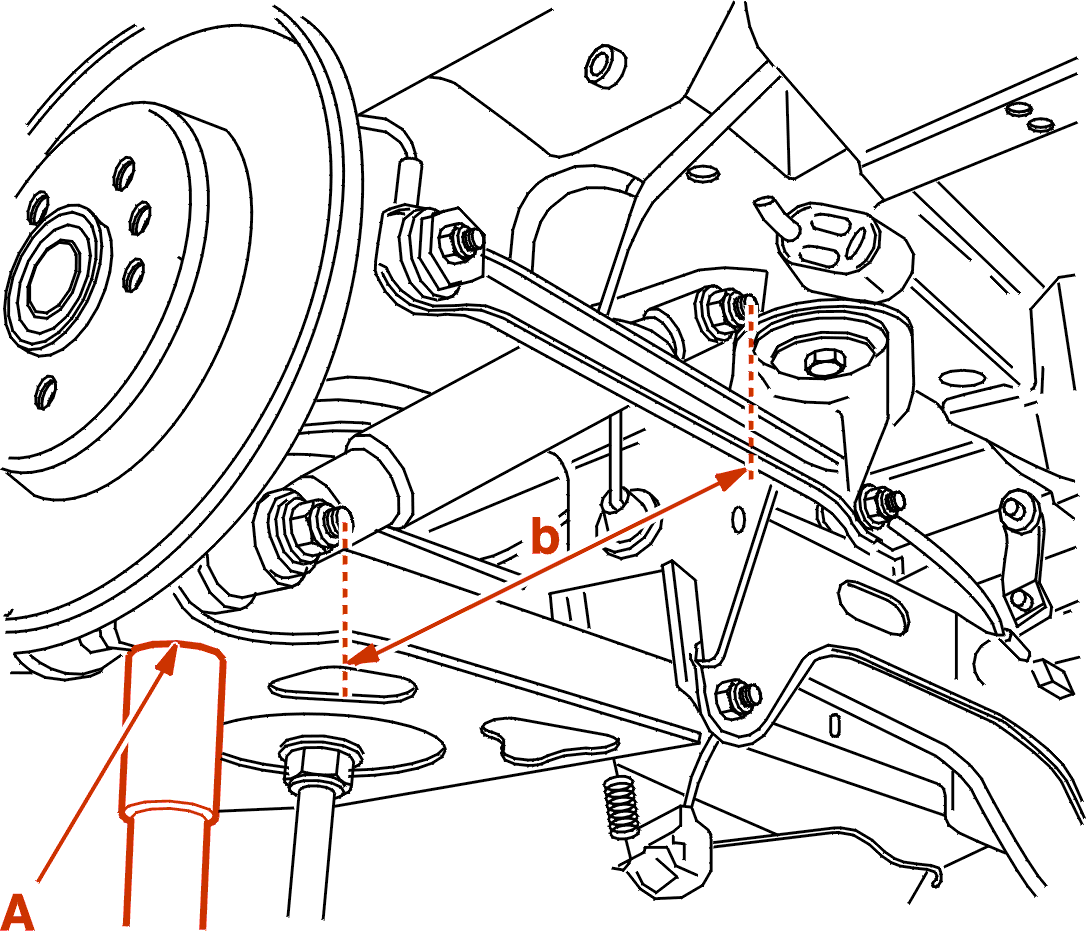 b
A