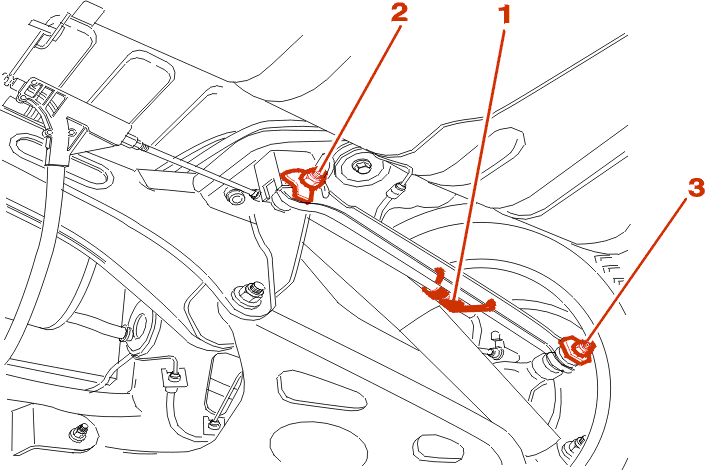 2
1
3