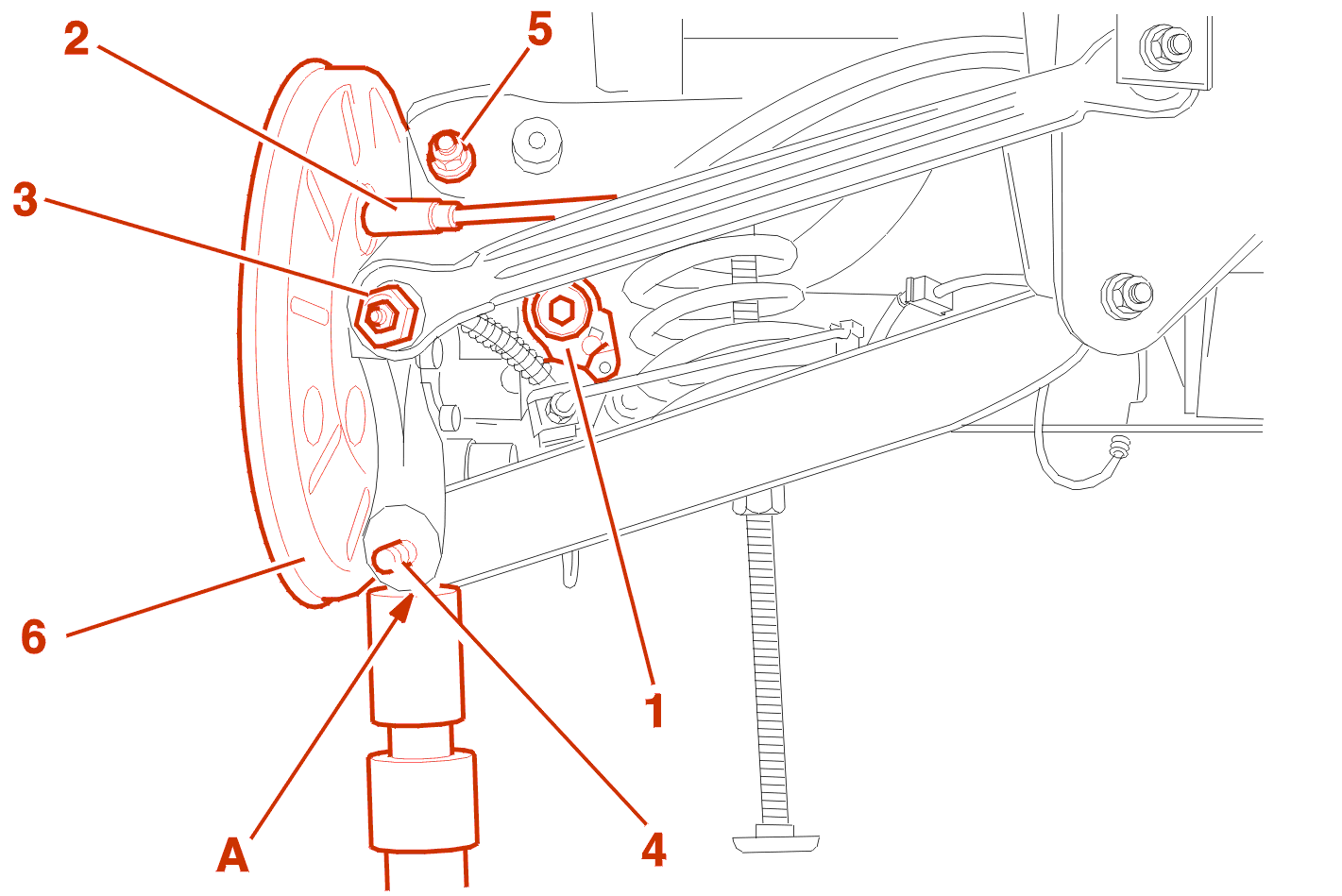 2
5
3
6
1
A
4