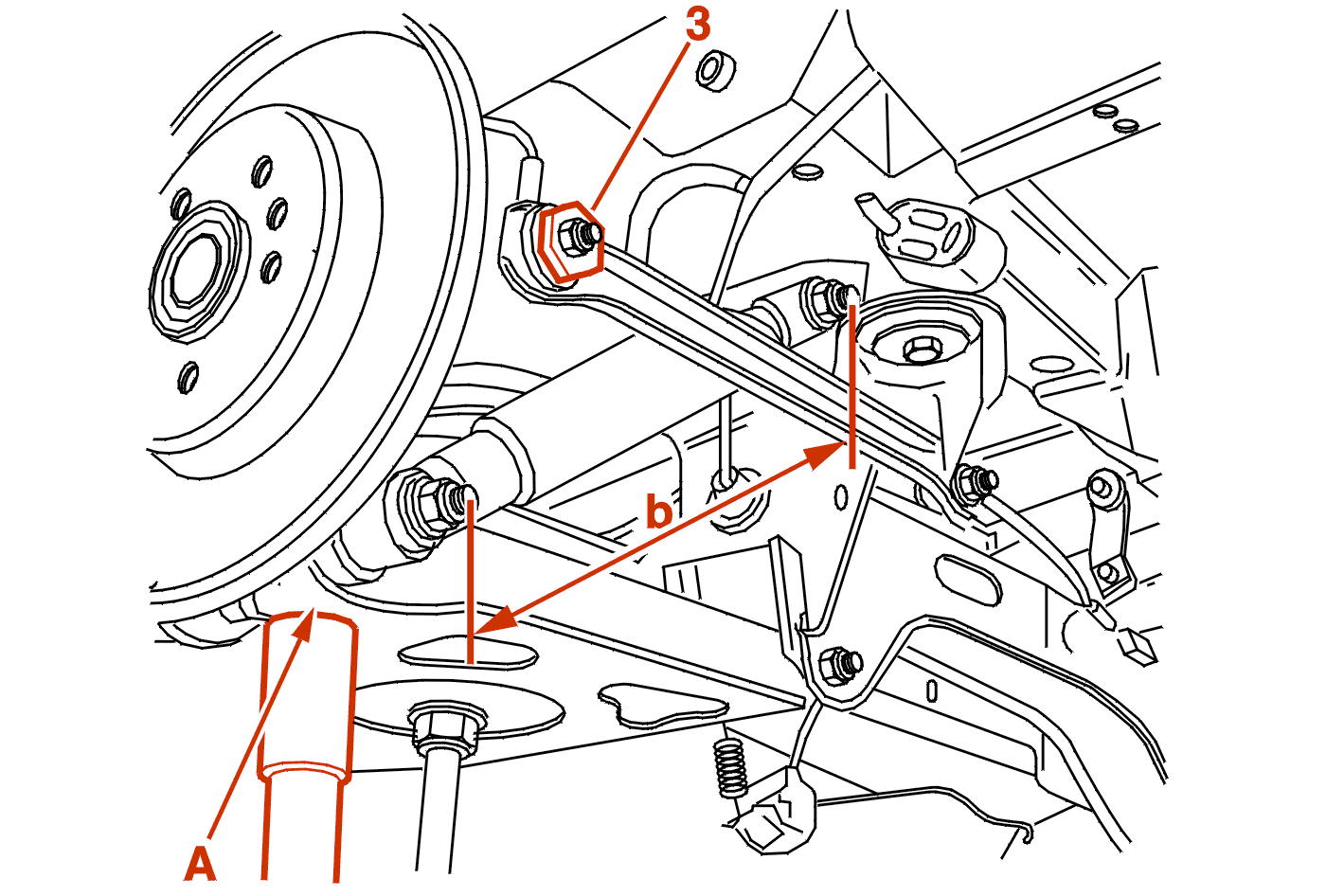 3
b
A