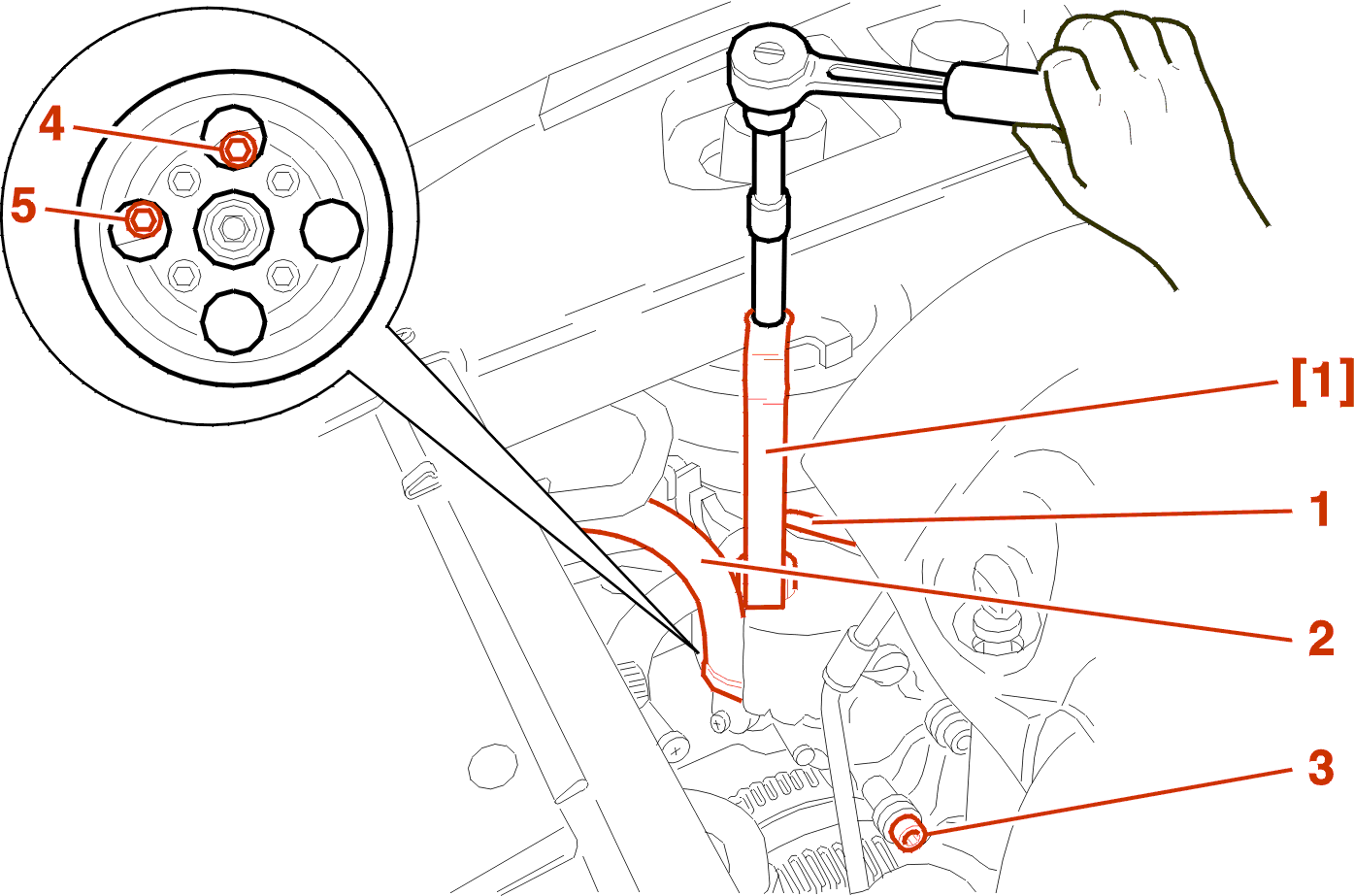 4
5
[1]
1
2
3