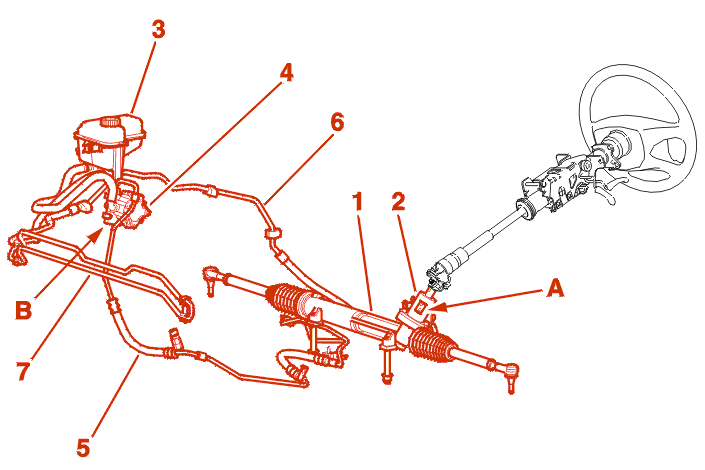 3
4
6
1
2
A
B
7
5