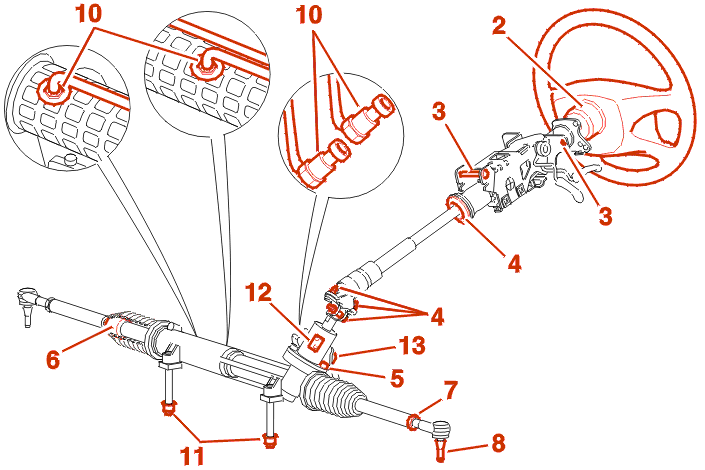 10
10
2
3
3
4
12
4
13
6
5
7
11
8