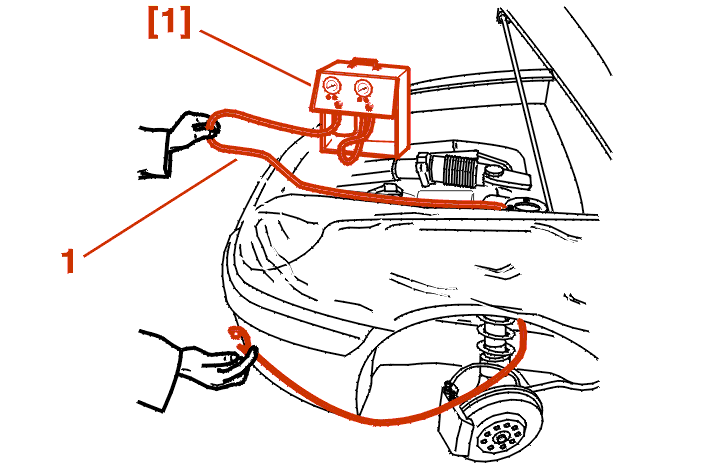 [1]

1