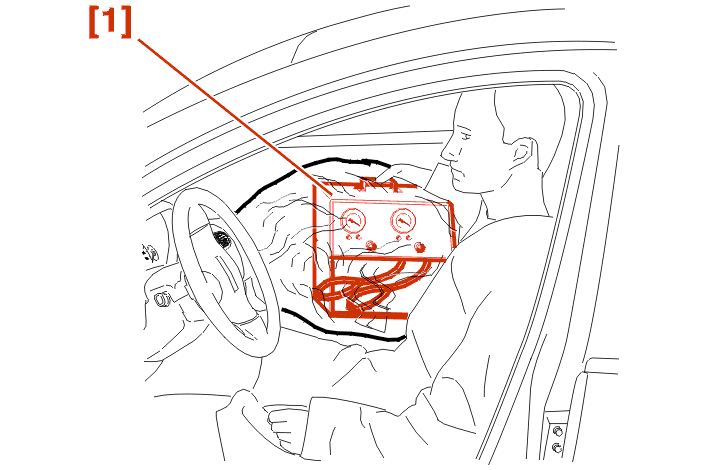 [1]