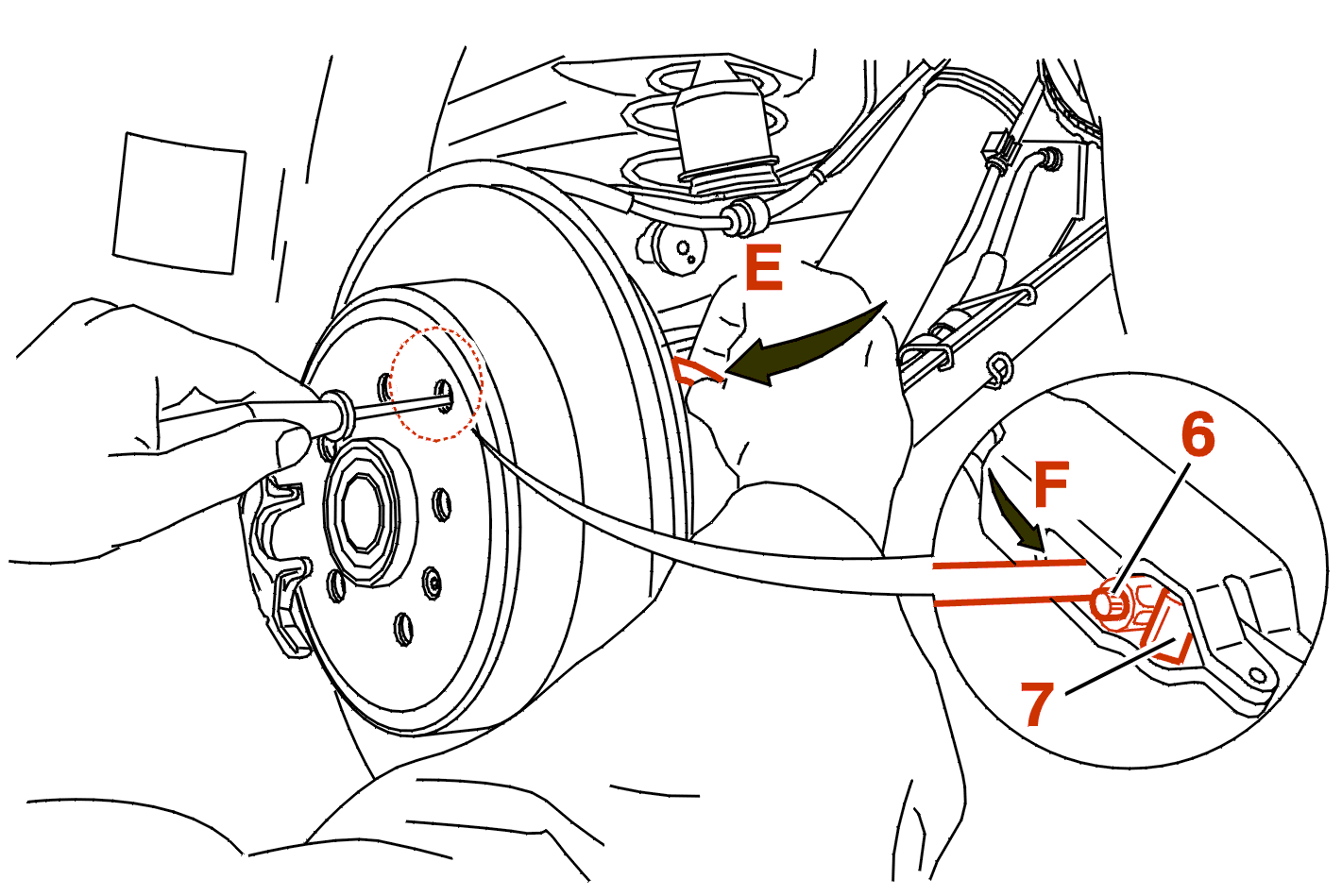 E
F
6
7