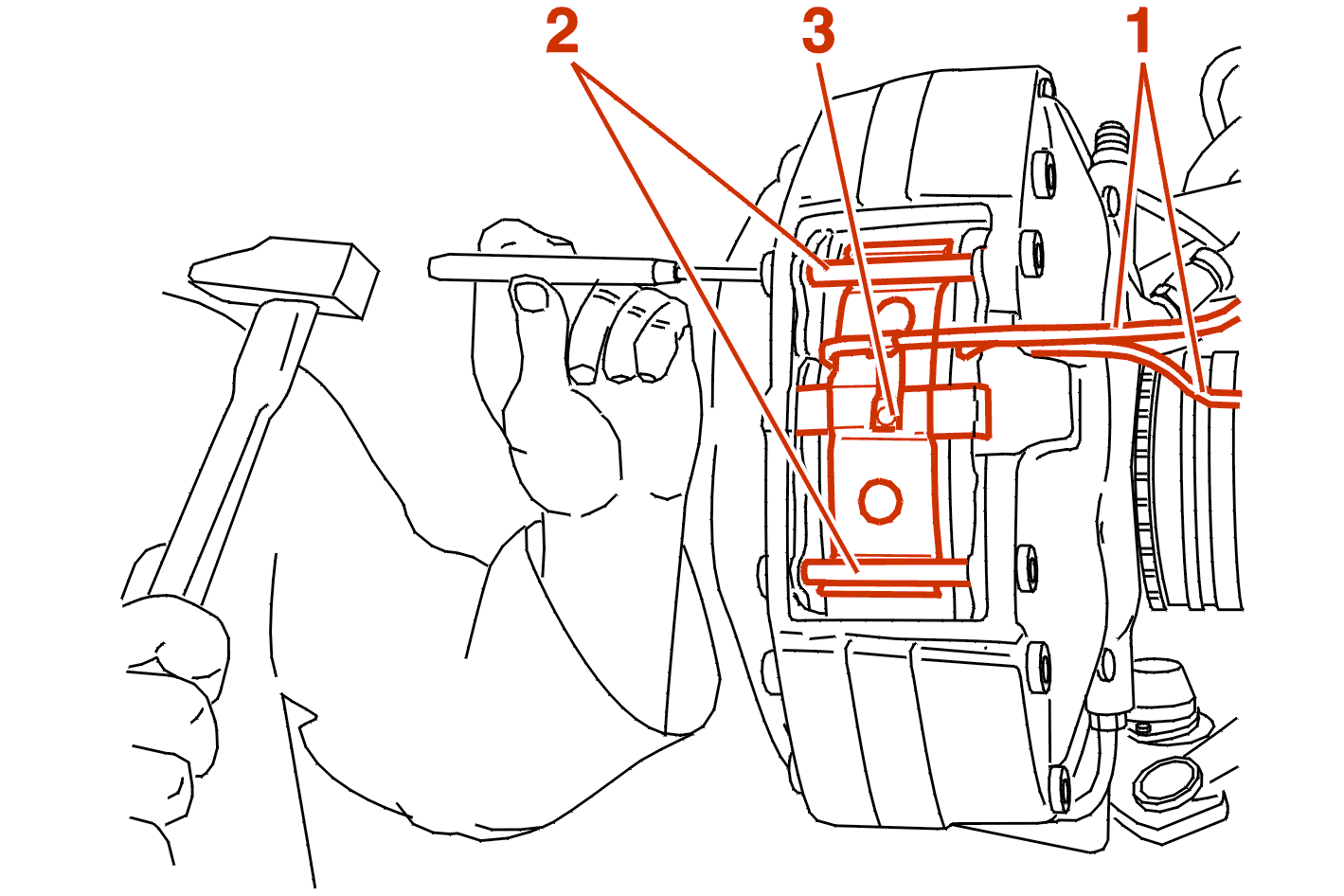 2
3
1