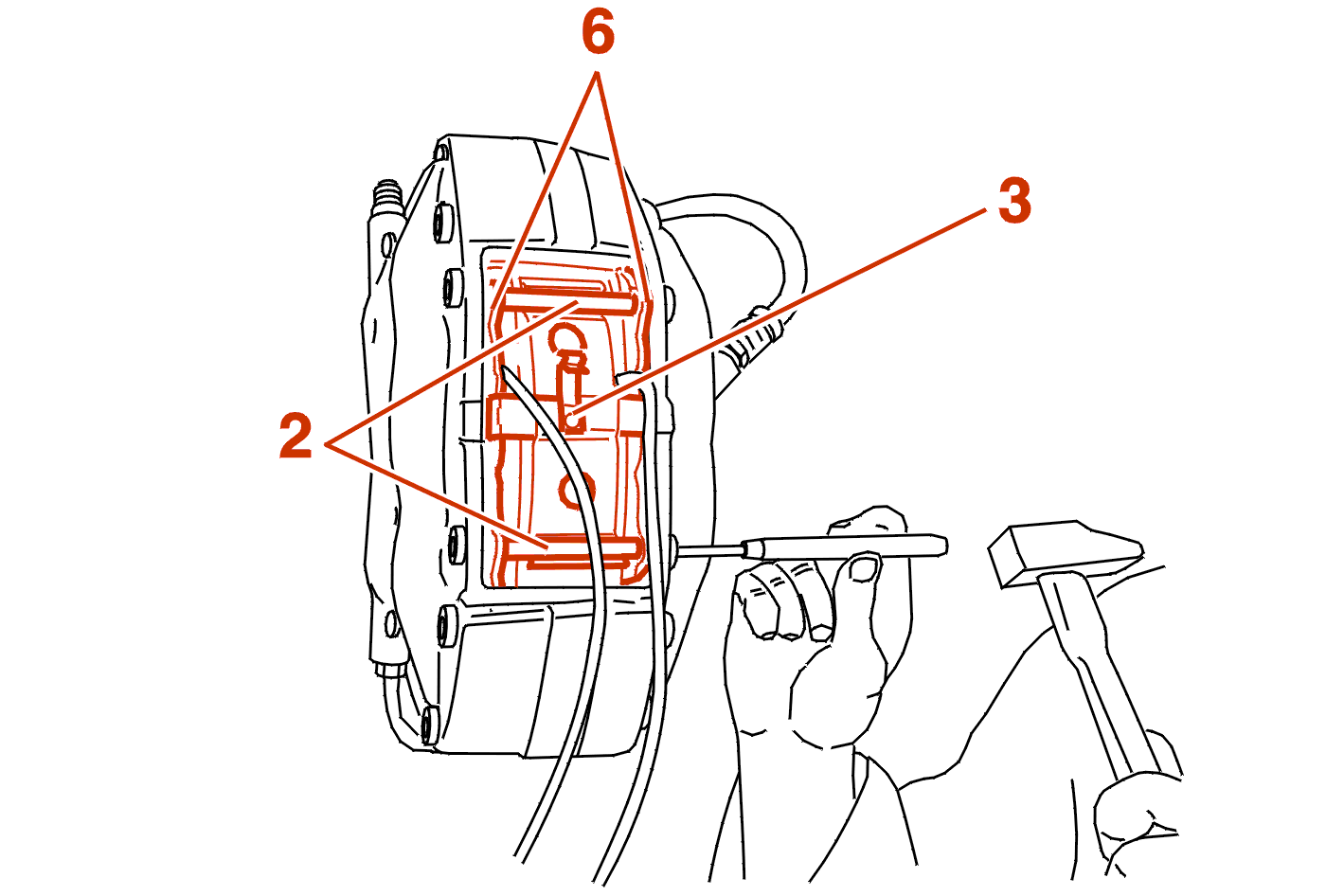 6
3
2