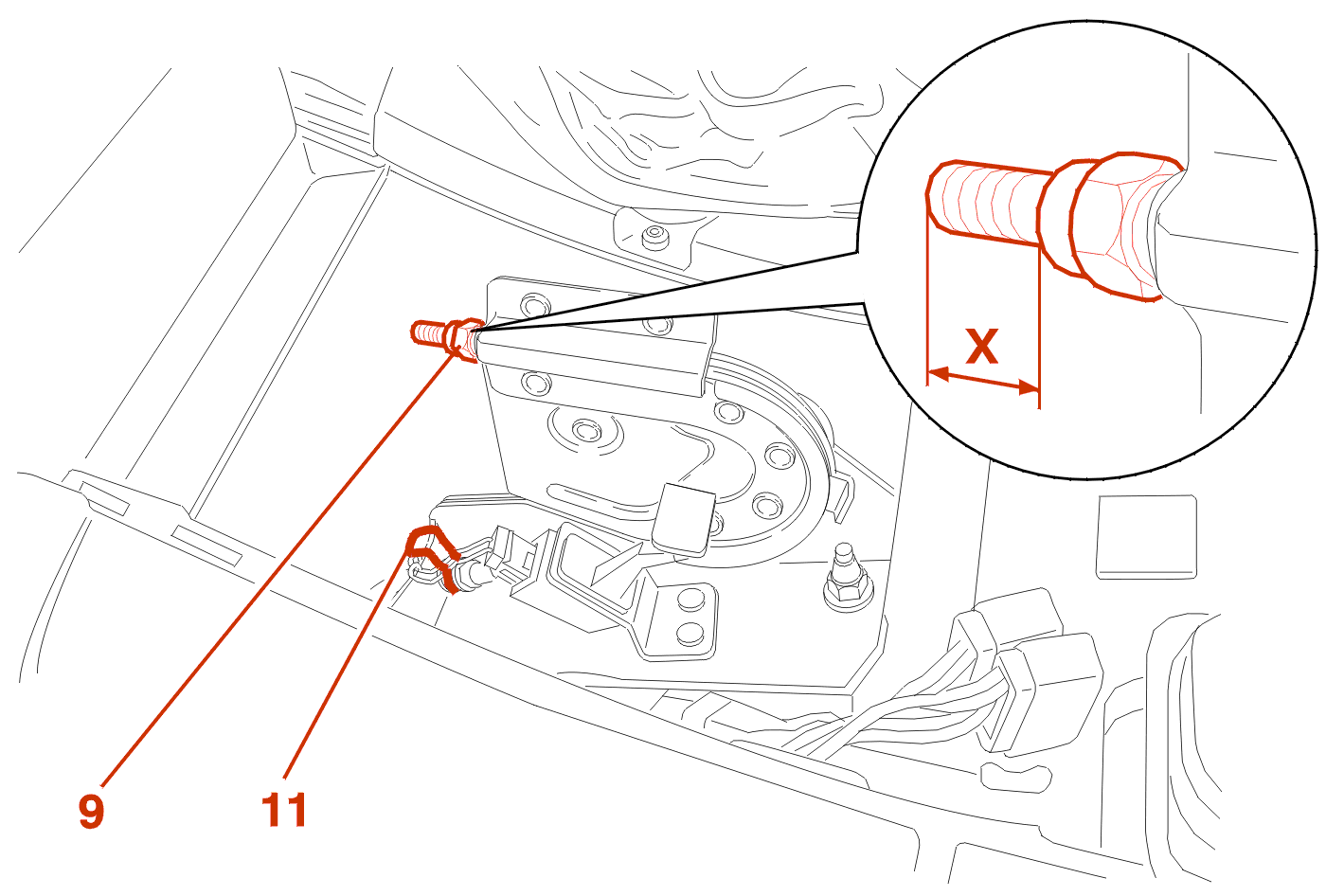 X

9

11