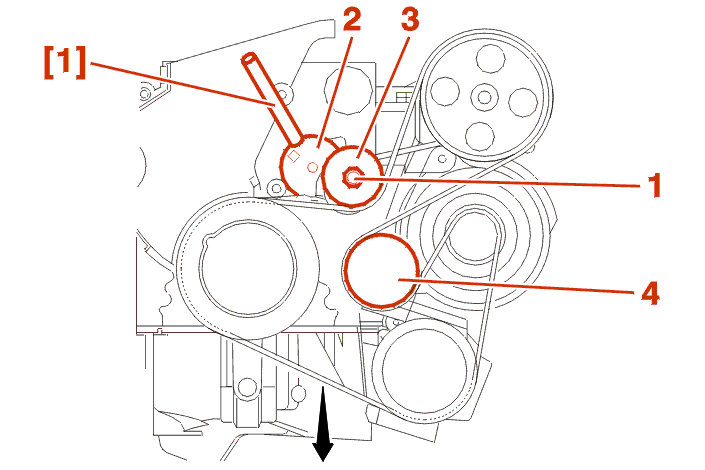 [1]
2
3
1
4