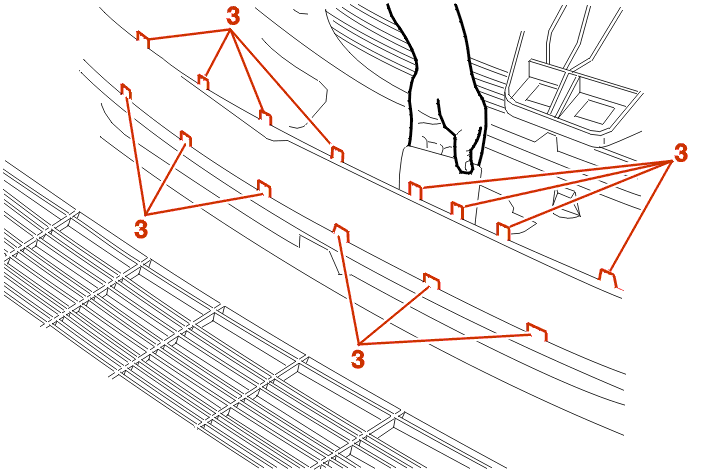 3

3

3

3