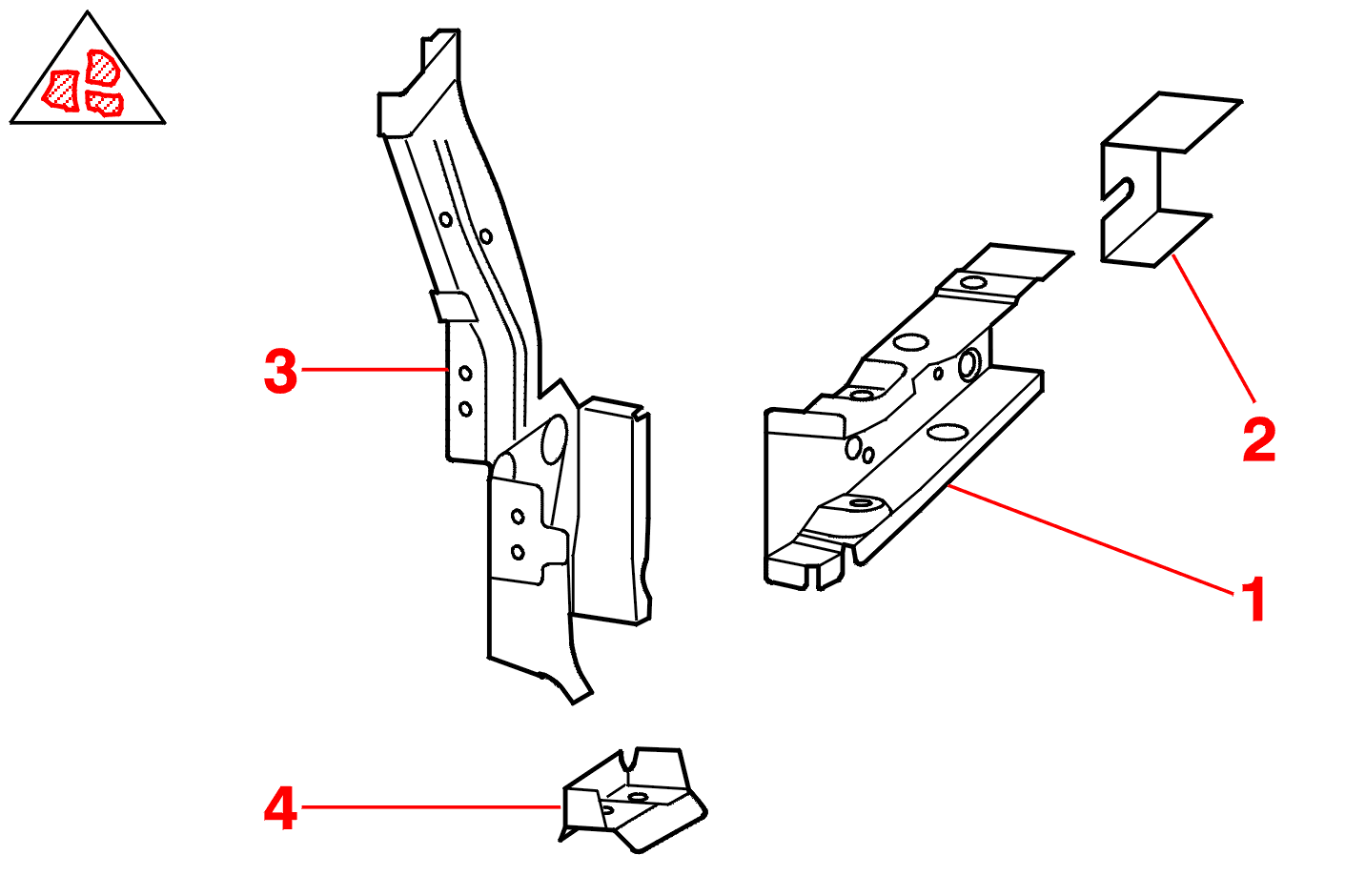 3
2
1
4