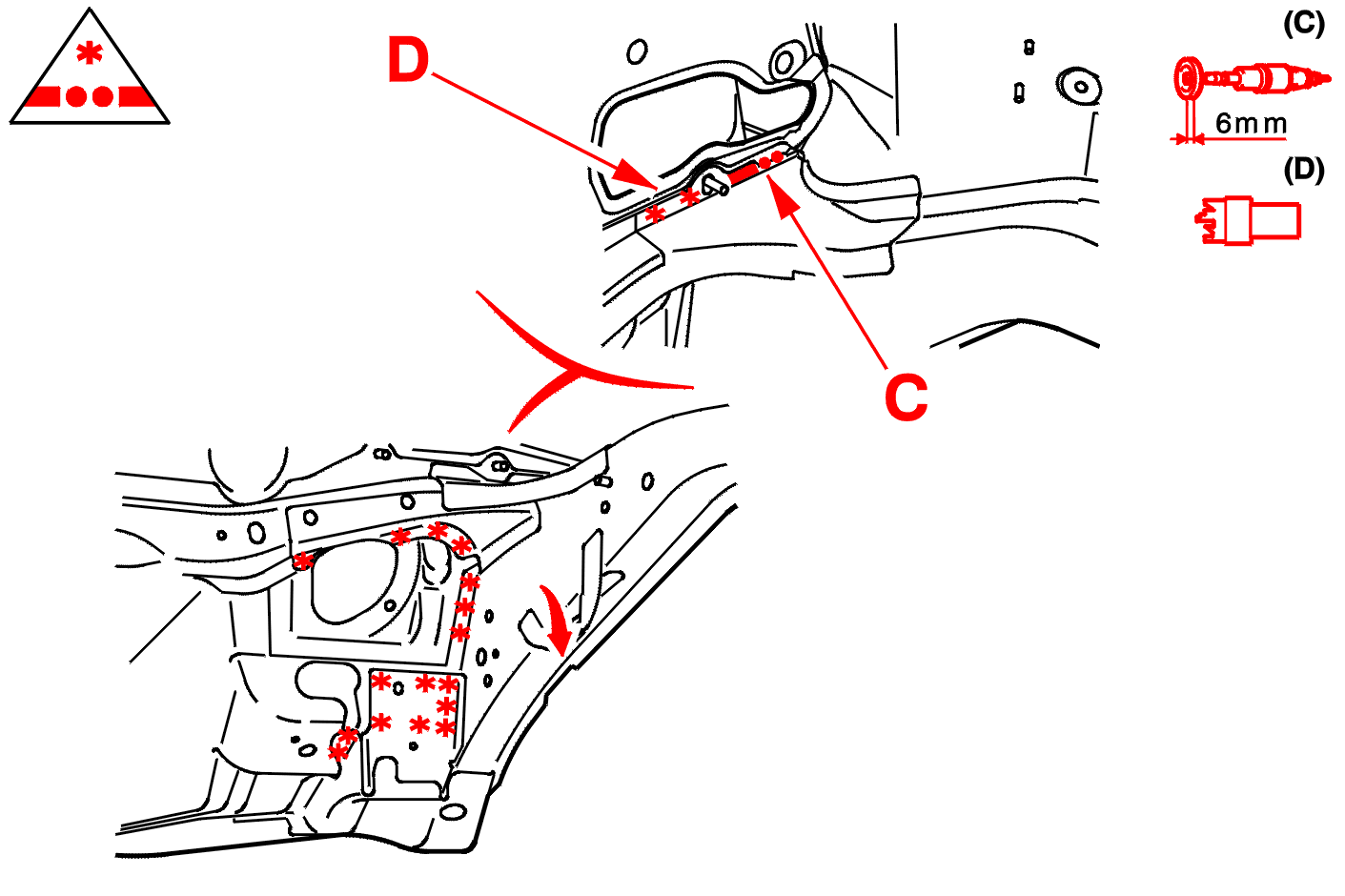 D

C

(C)

6mm

(D)