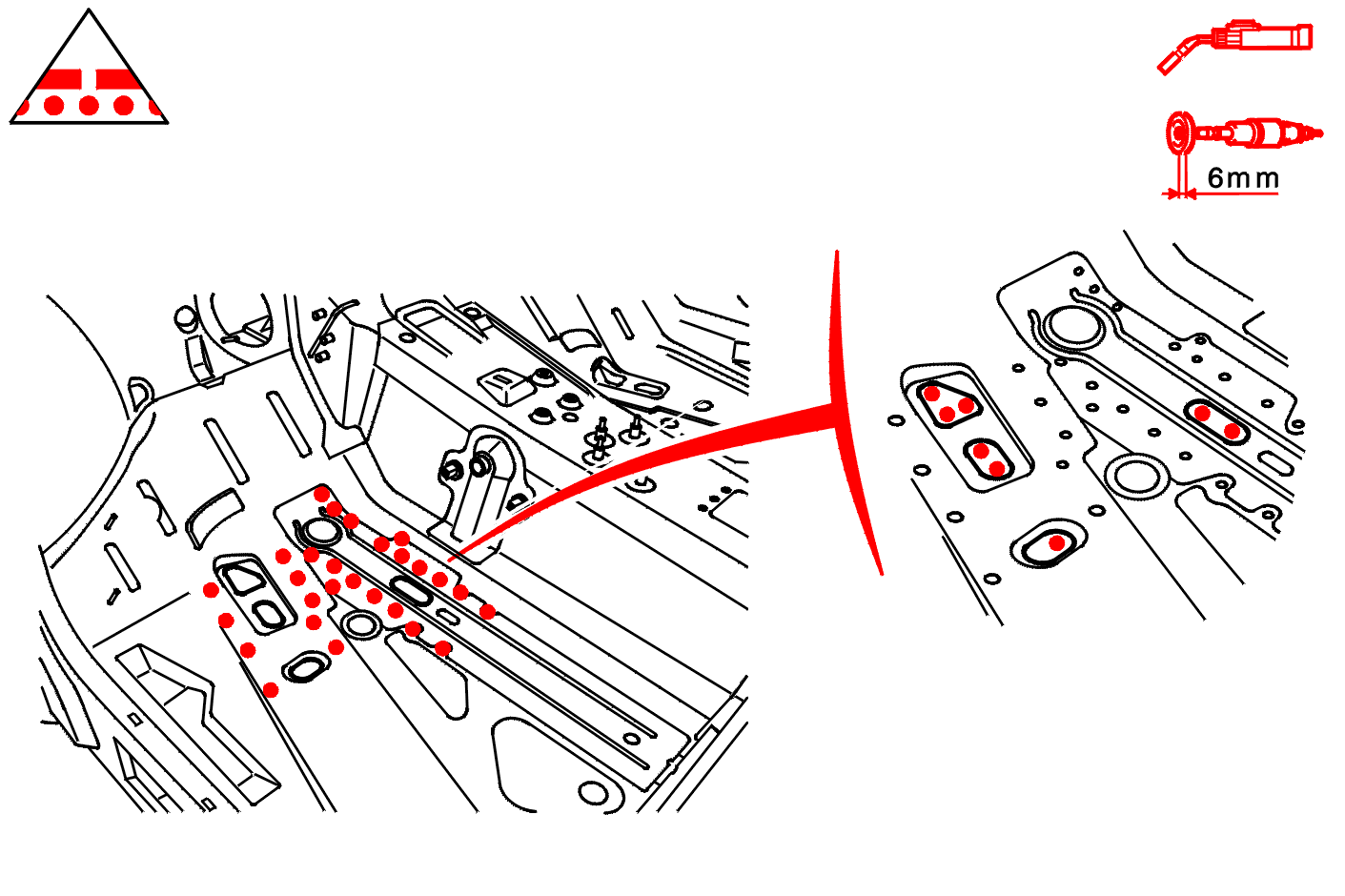 6mm