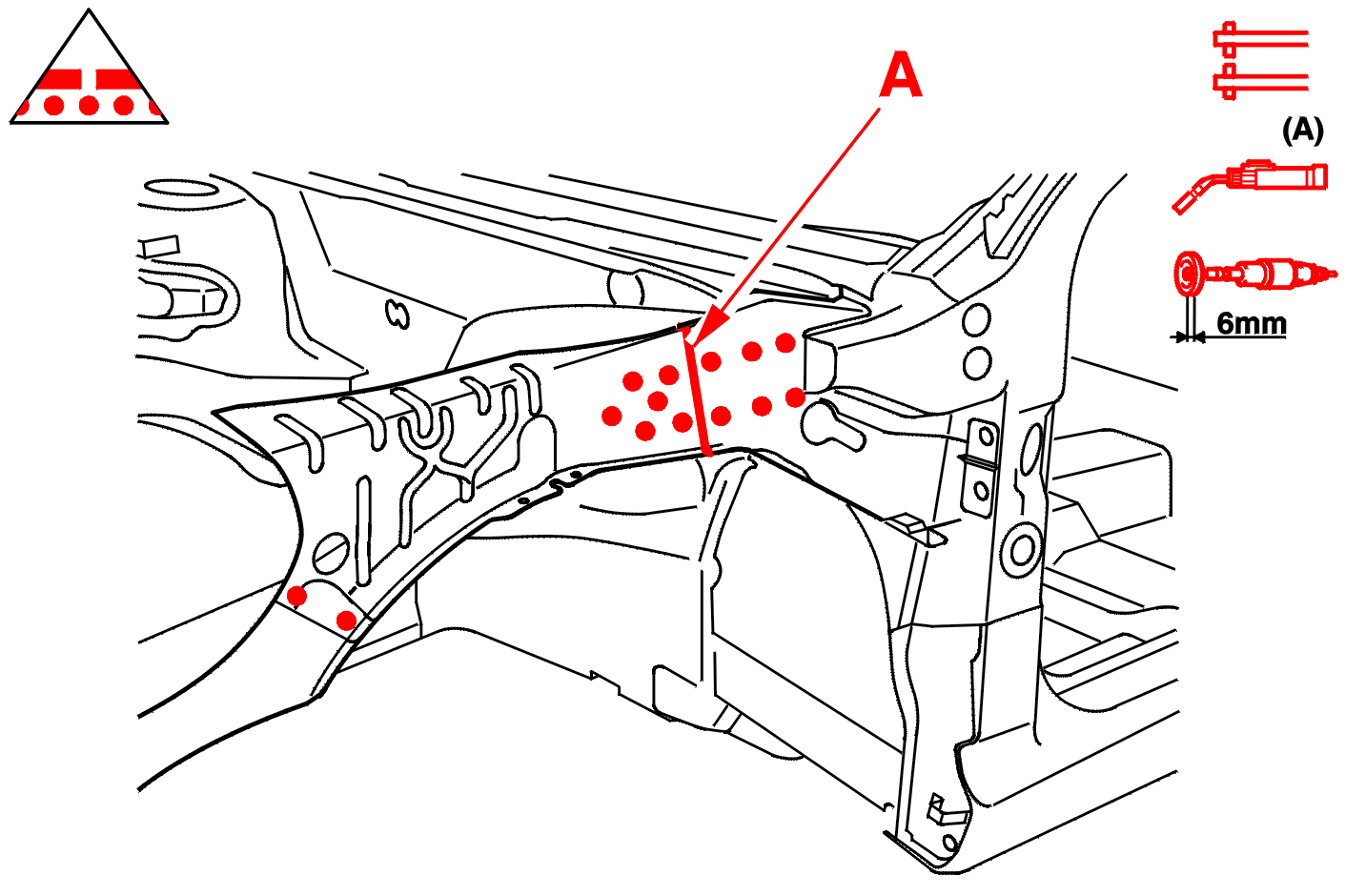 A

(A)

6mm