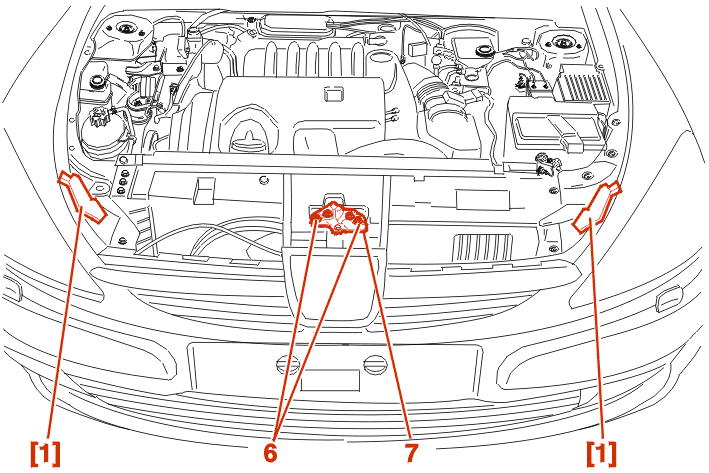 [1]
6
7
[1]