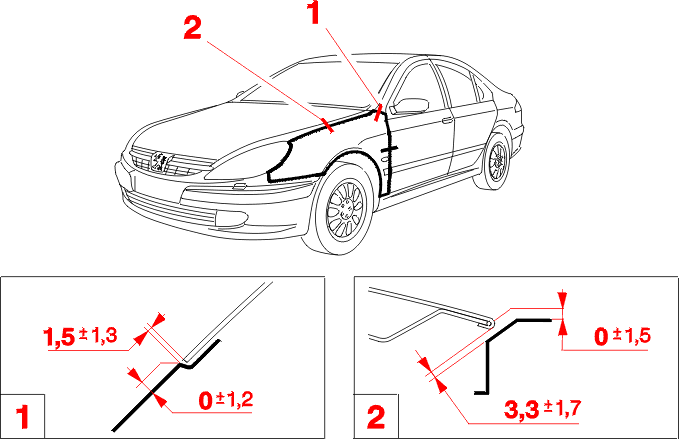 2
1

1,5 ± 1,3
0 ± 1,2
1

0 ± 1,5
3,3 ± 1,7
2