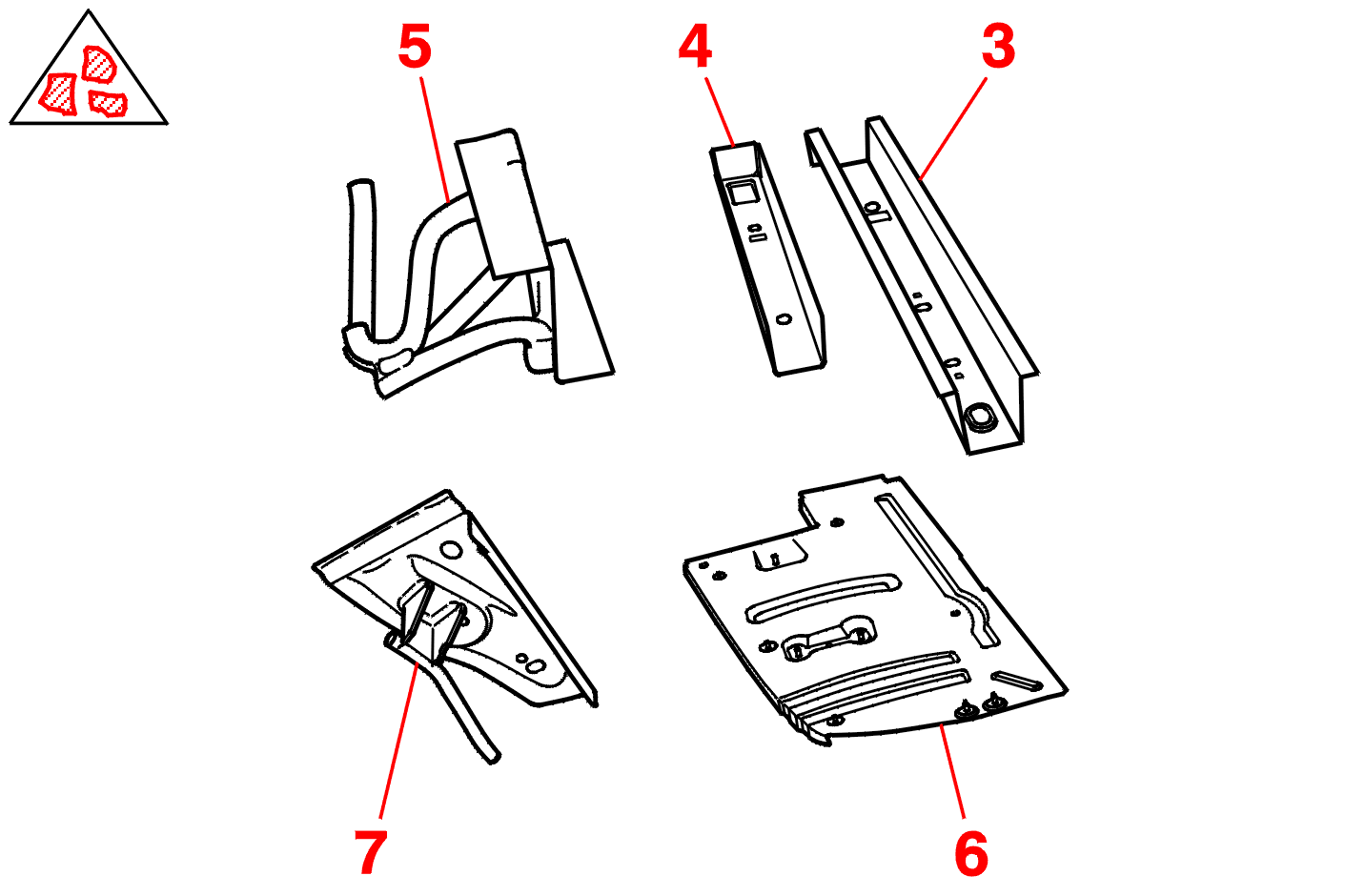 5
4
3
7
6