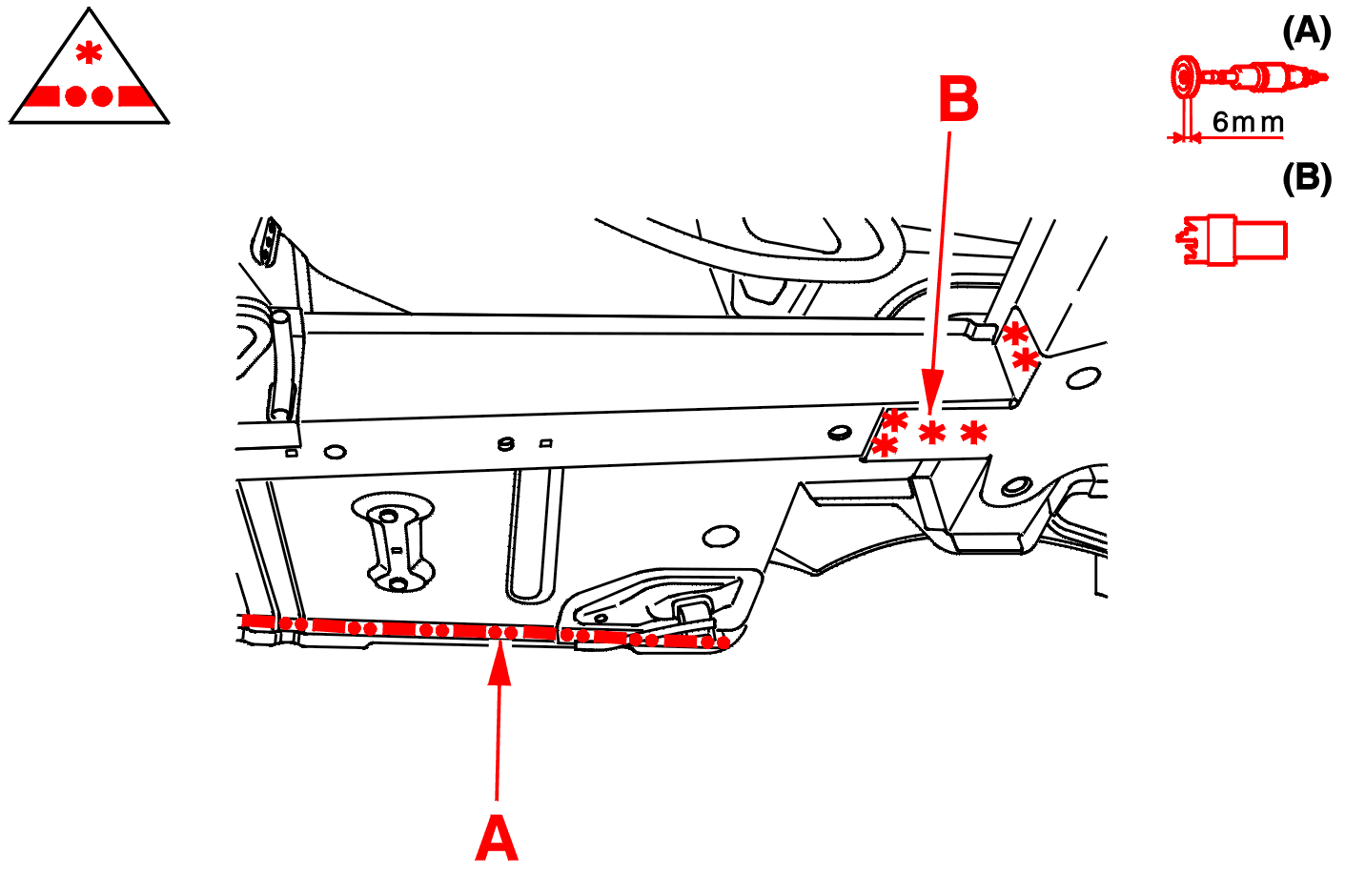 (A)

6mm

(B)

B

A