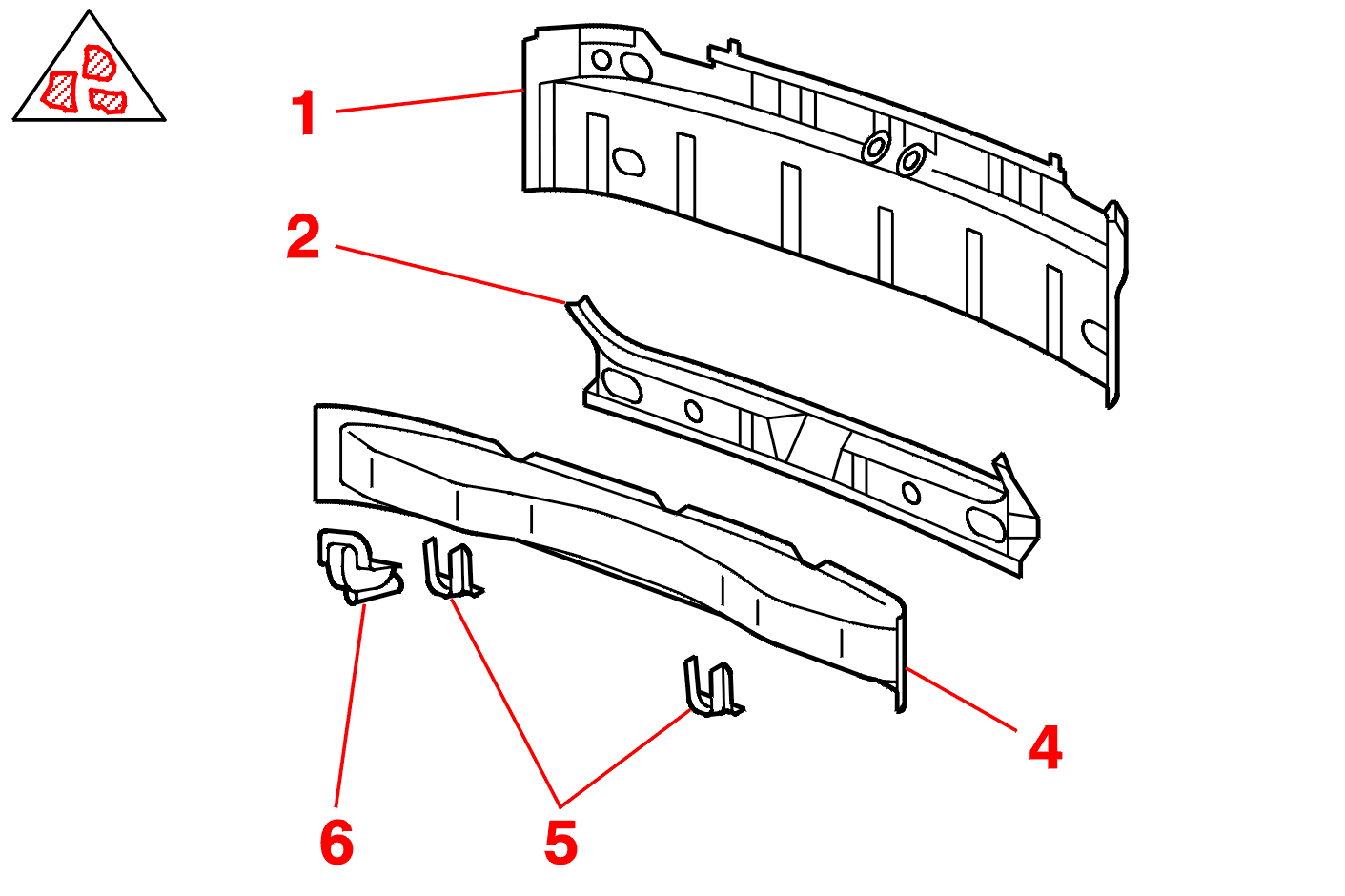 1
2
4
6
5