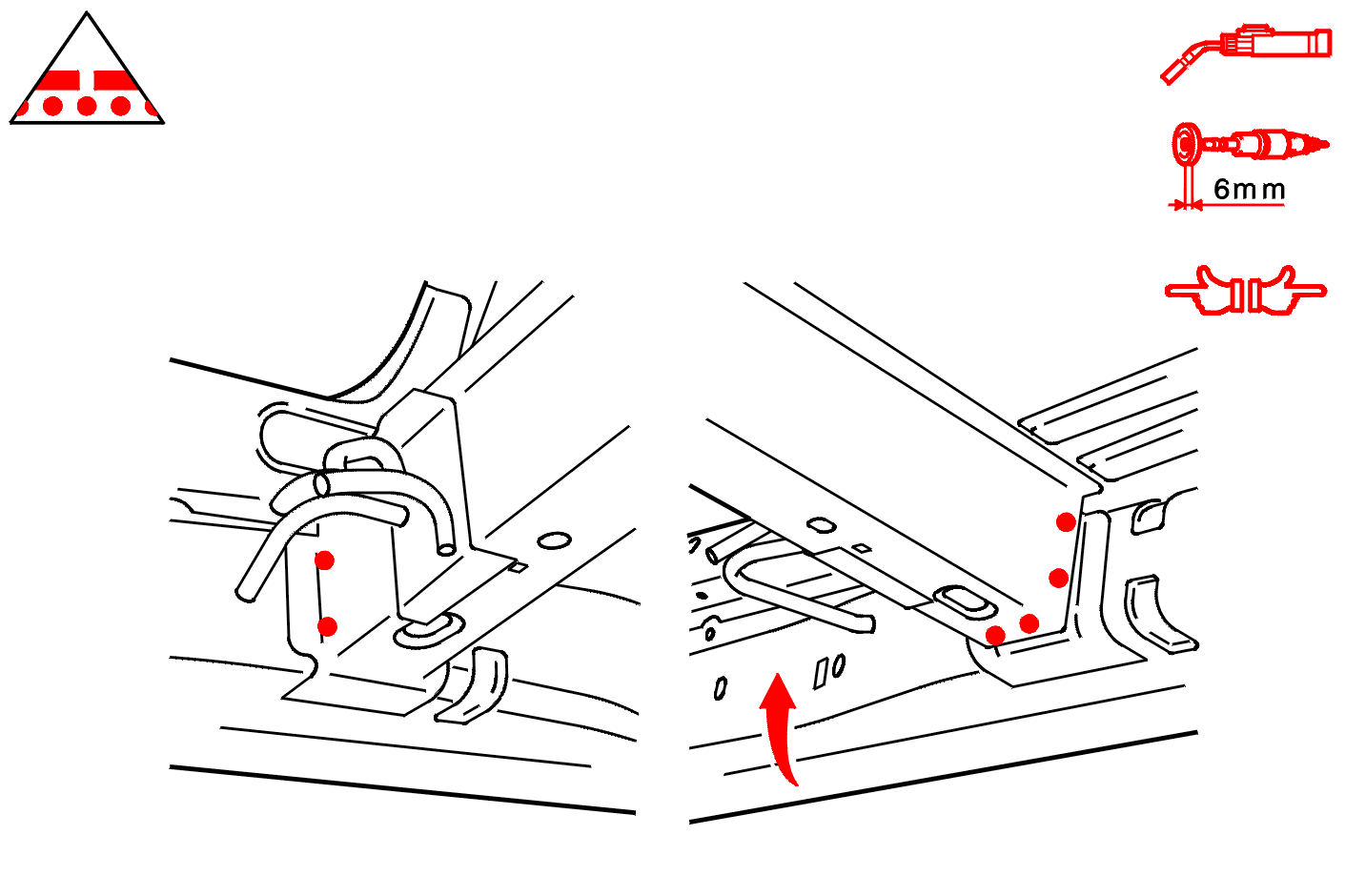 6mm