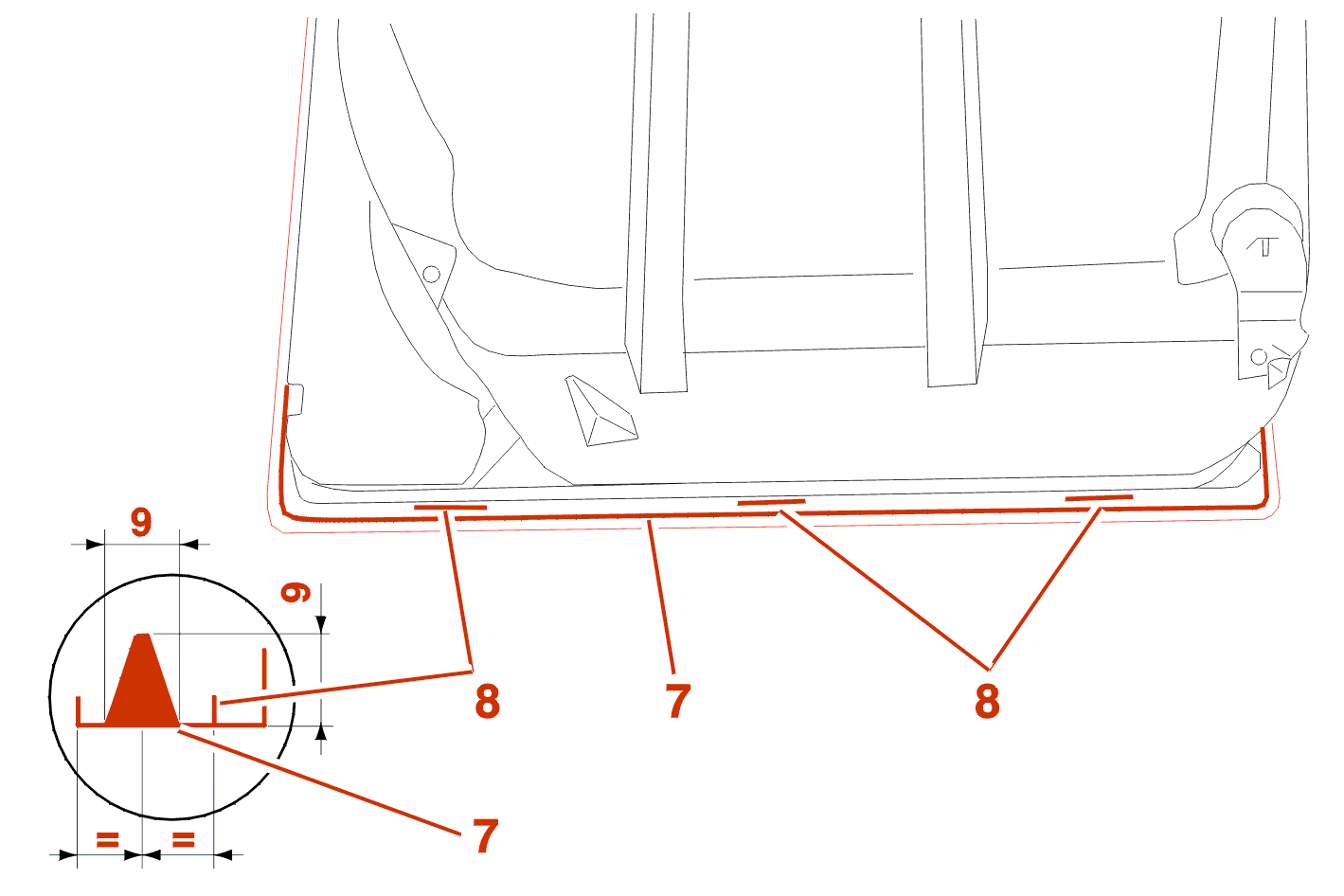 9
9
8
7
8
7
=
=