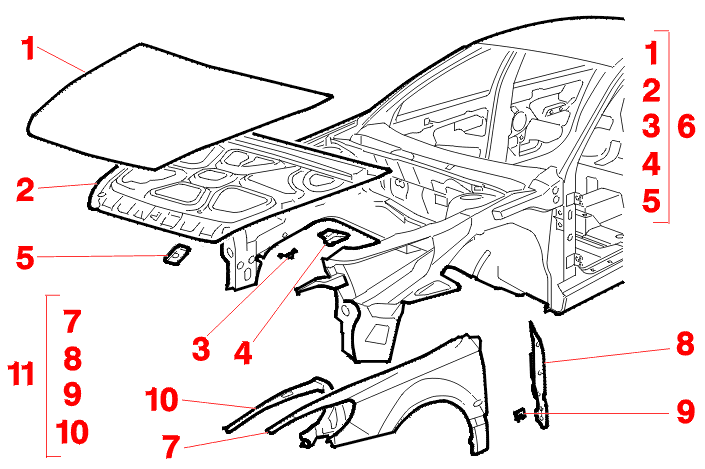 1
2
5
3
4
1
2
3
4
5
6
11
7
8
9
10
10
7
8
9