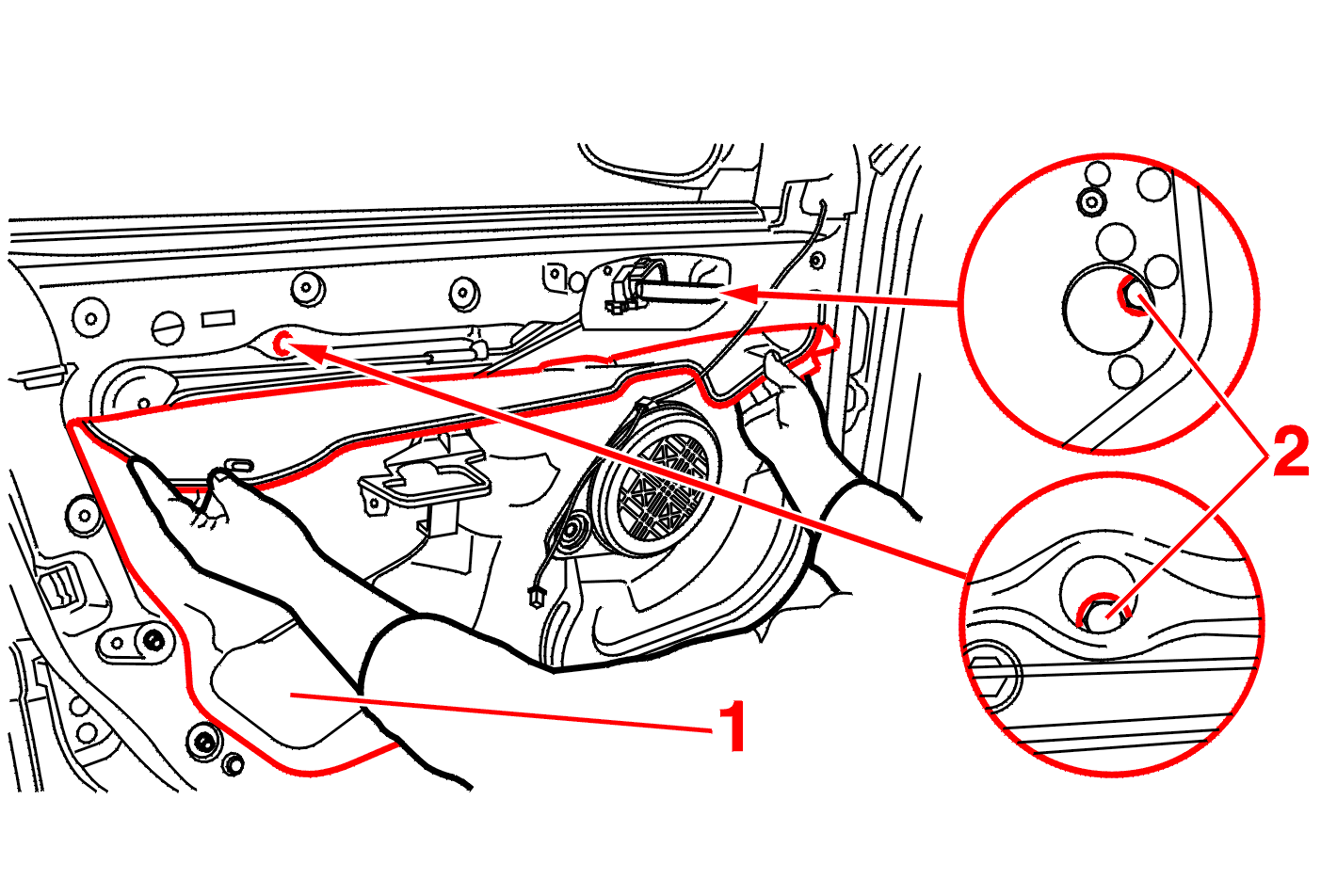 2

1