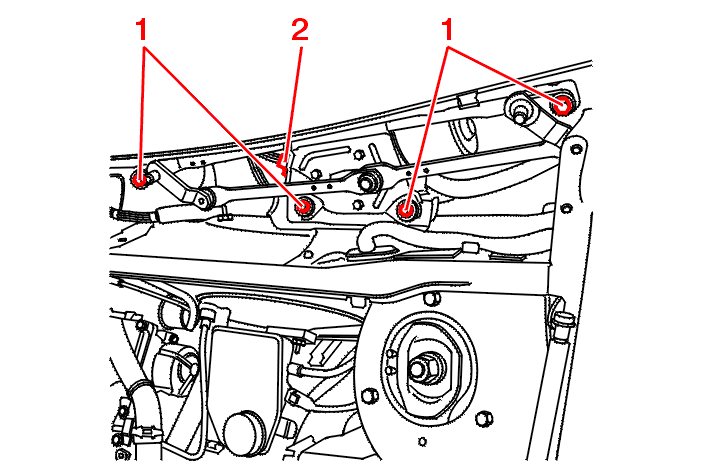 1
2
1