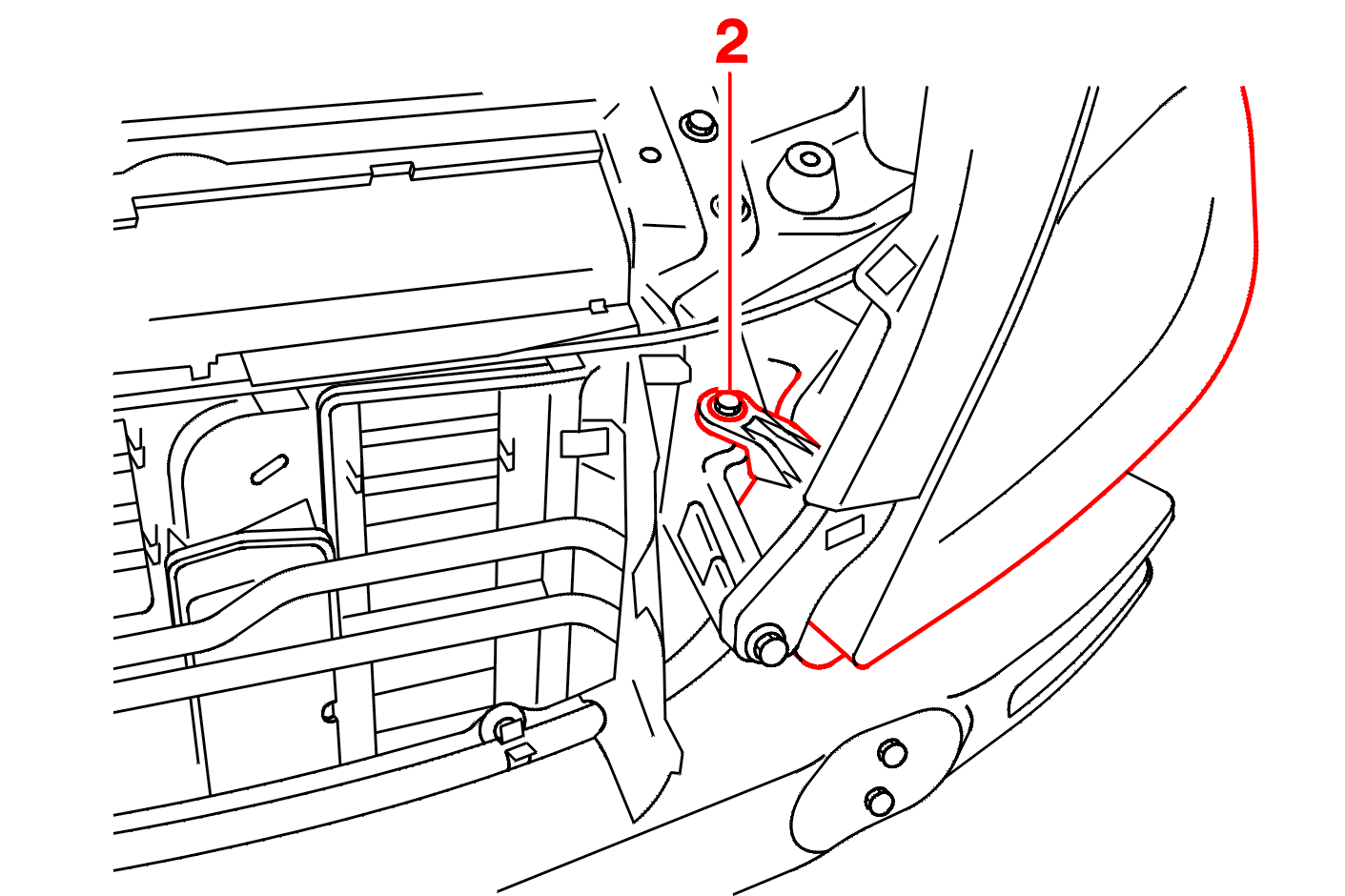 2