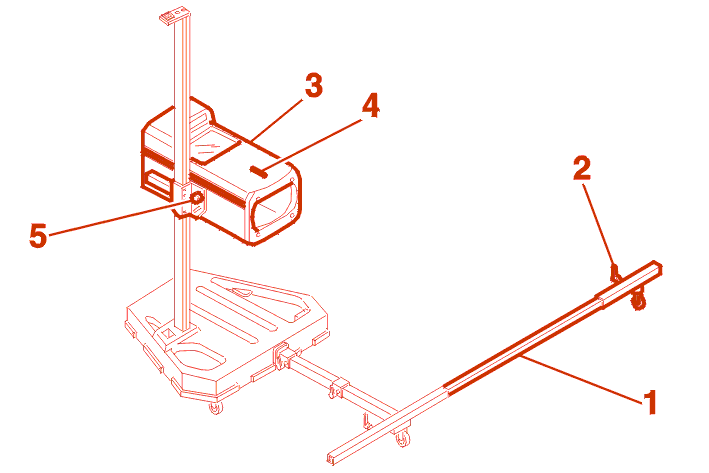 3
4
2
5
1