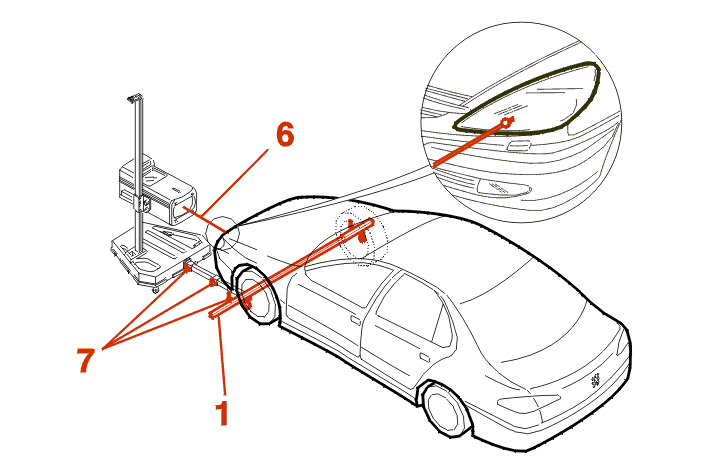 6

7

1