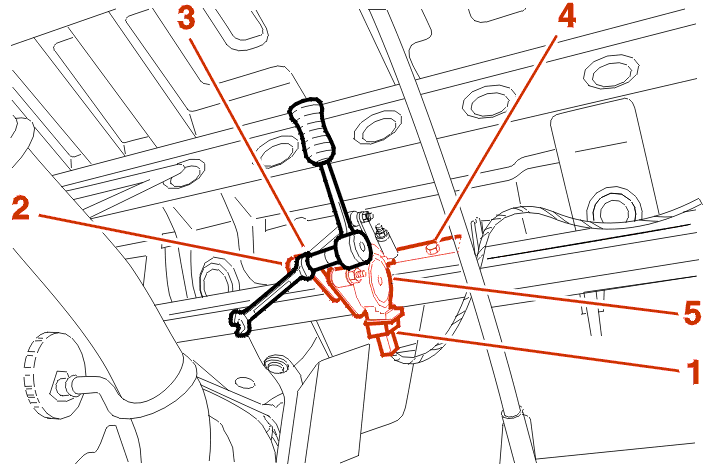 3
4
2
5
1