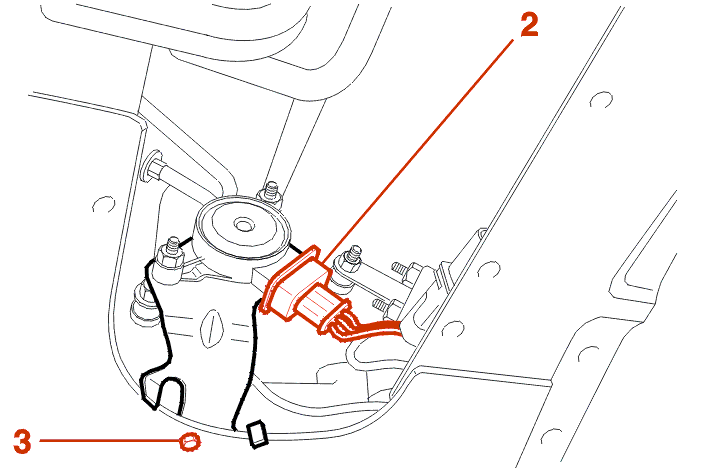 2
3