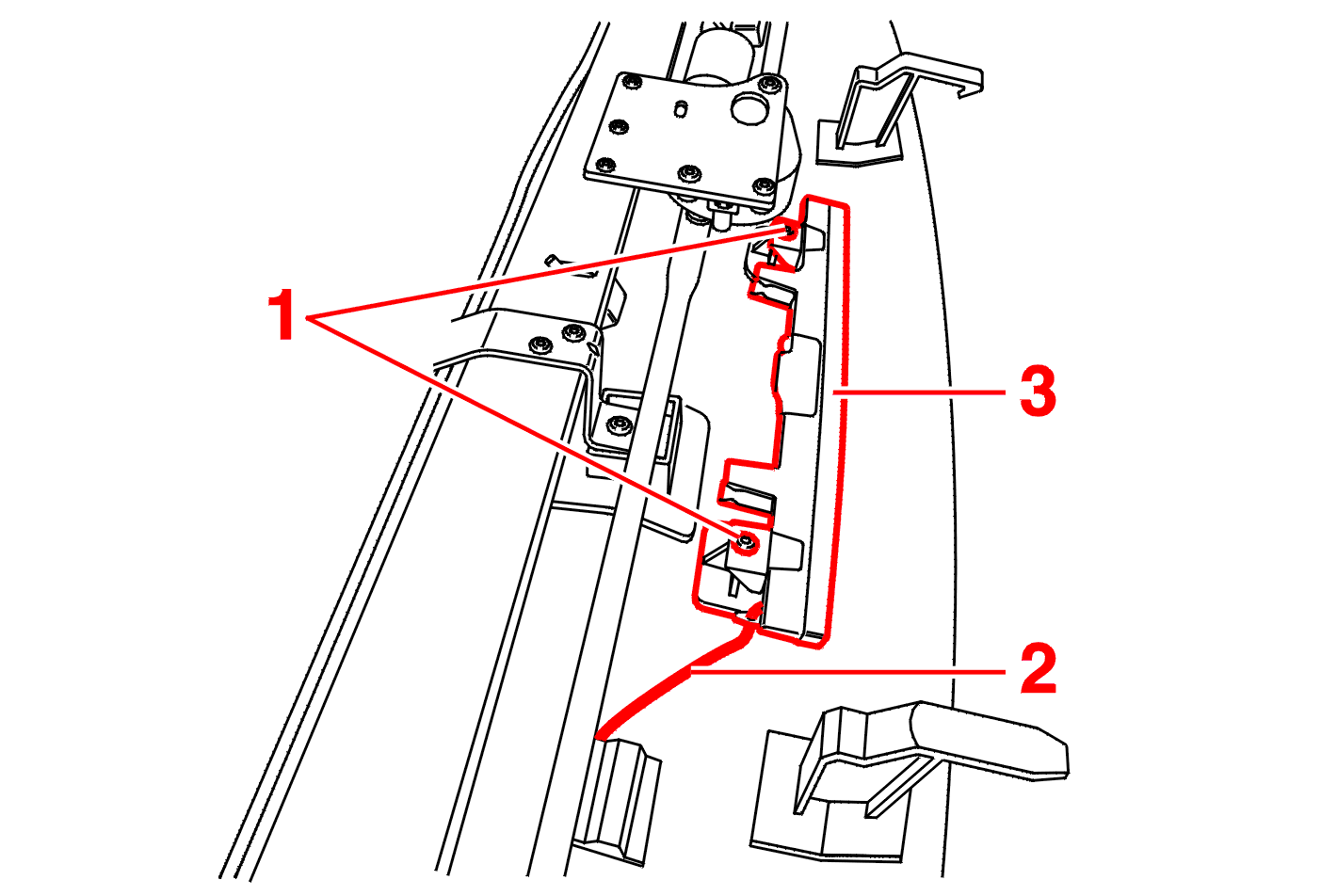 1
3
2