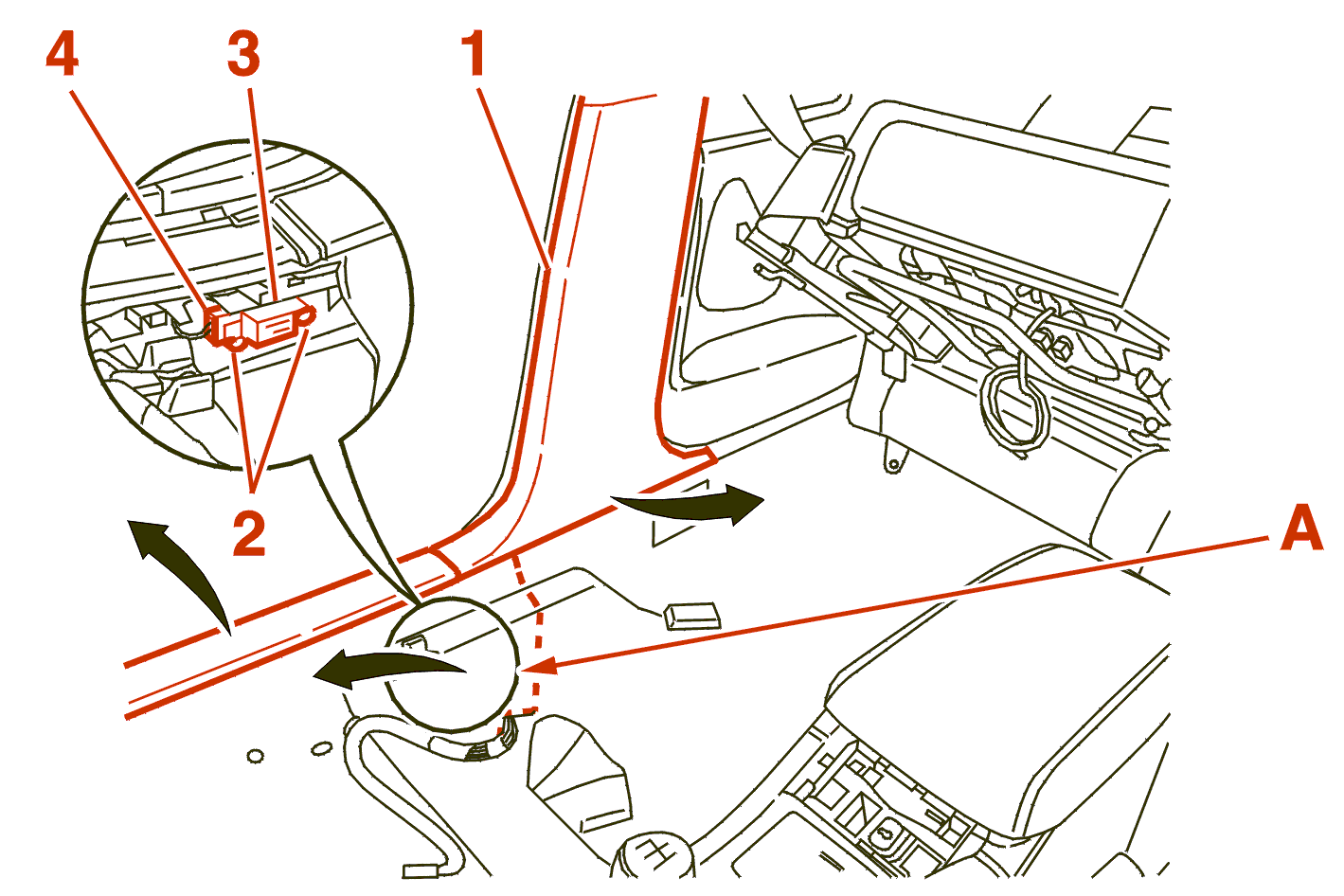 4
3
1
2
A