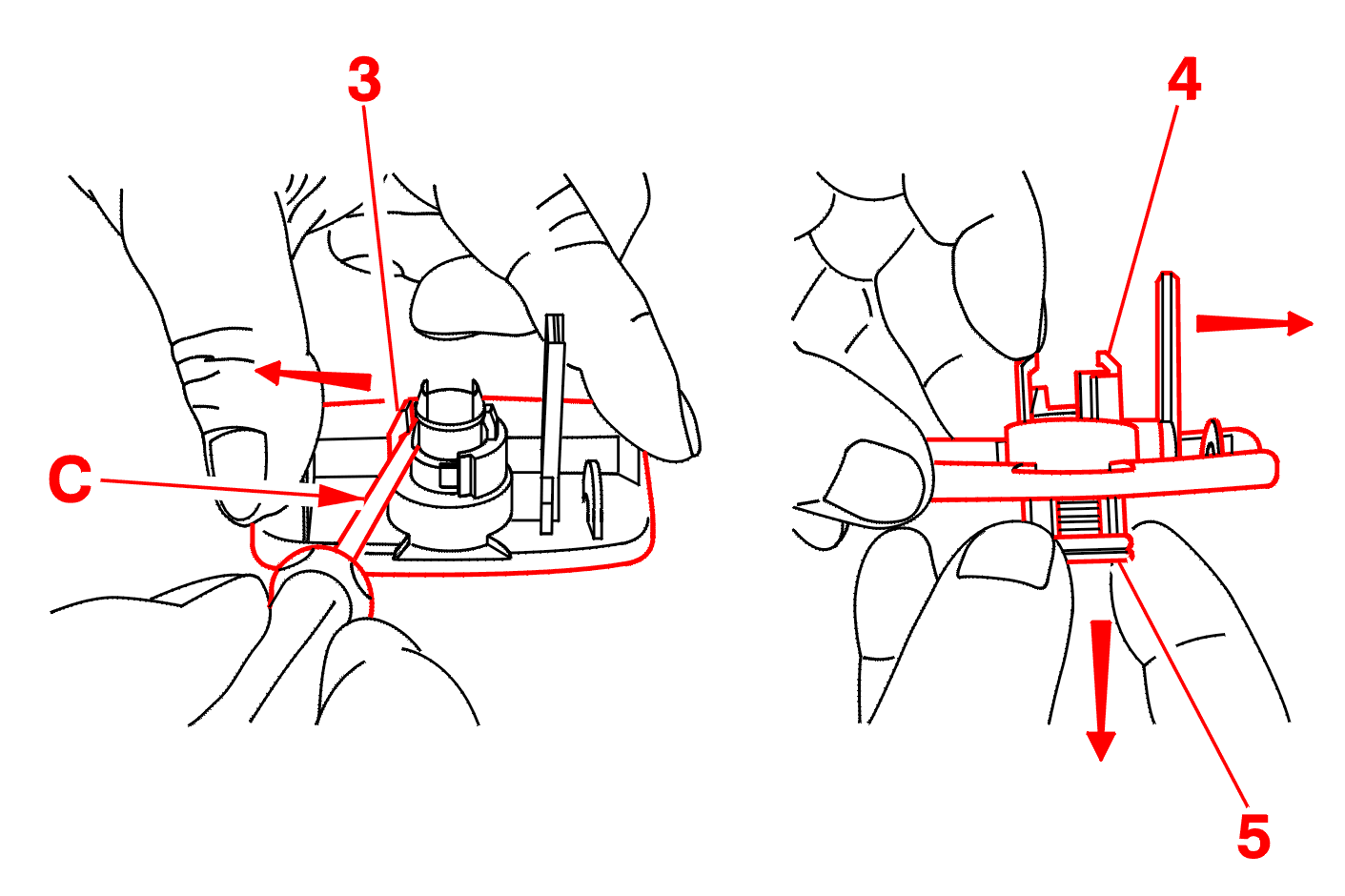 3
C
4
5