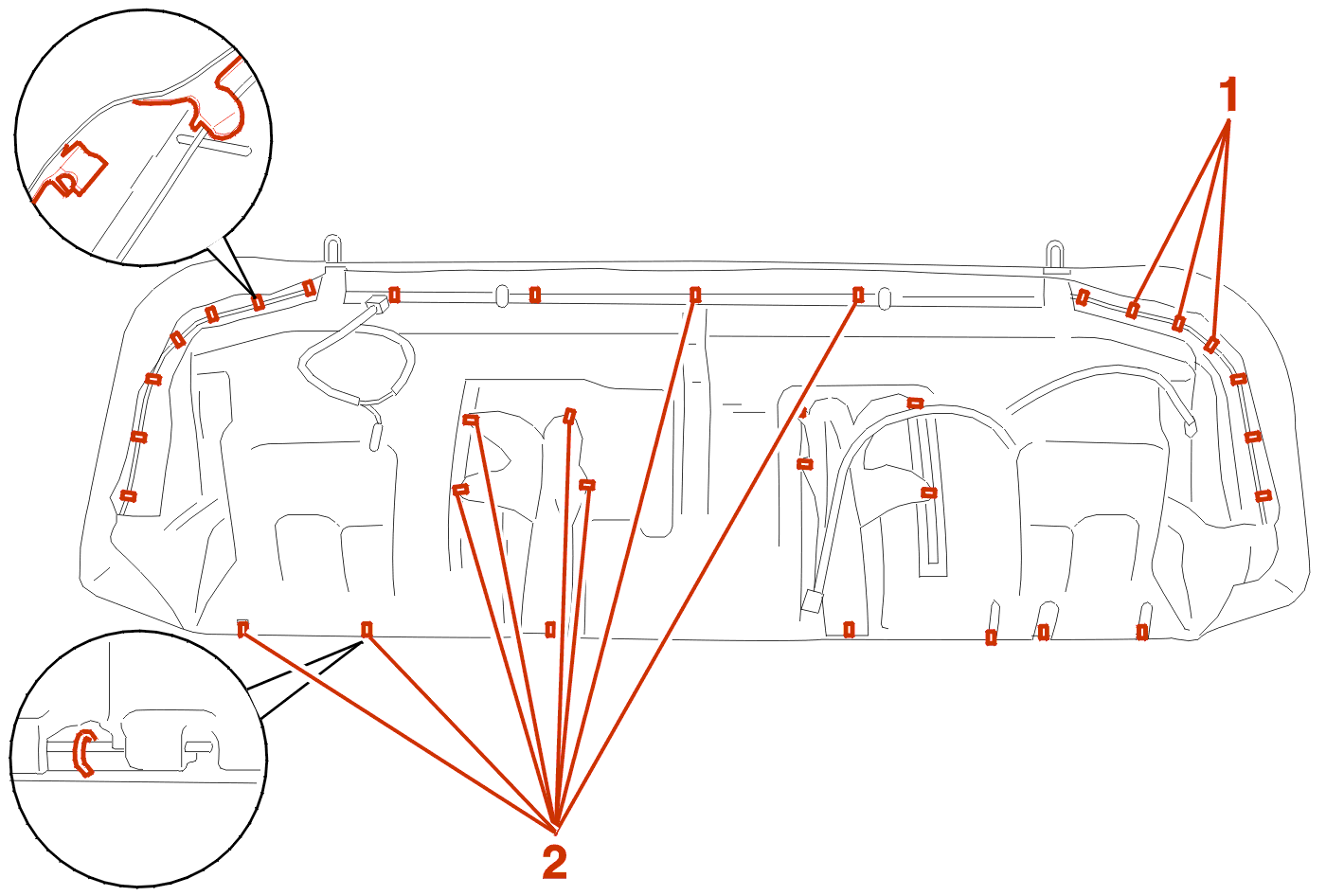 1

2